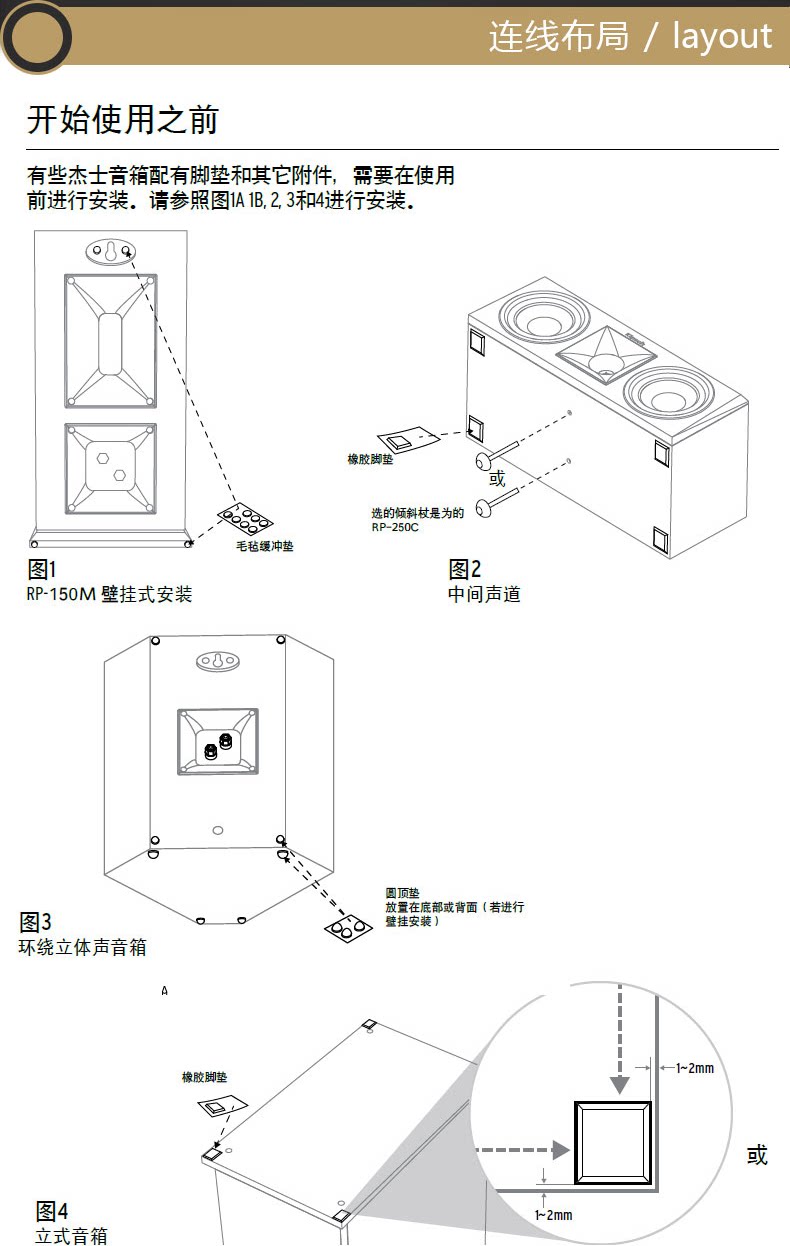 连线布局 / layout

开始使用之前

有些杰士音箱配有脚垫和其它附件，需要在使用前进行安装。请参照图1A 1B, 2, 3和4进行安装。

毛毡缓冲垫

图1
RP-150M 壁挂式安装

橡胶脚垫

或

选的倾斜杖是为的
RP-250C

图2
中间声道

圆顶垫
放置在底部或背面（若进行壁挂安装）

图3
环绕立体声音箱

A

橡胶脚垫

1~2mm

1~2mm

或

图4
立式音箱