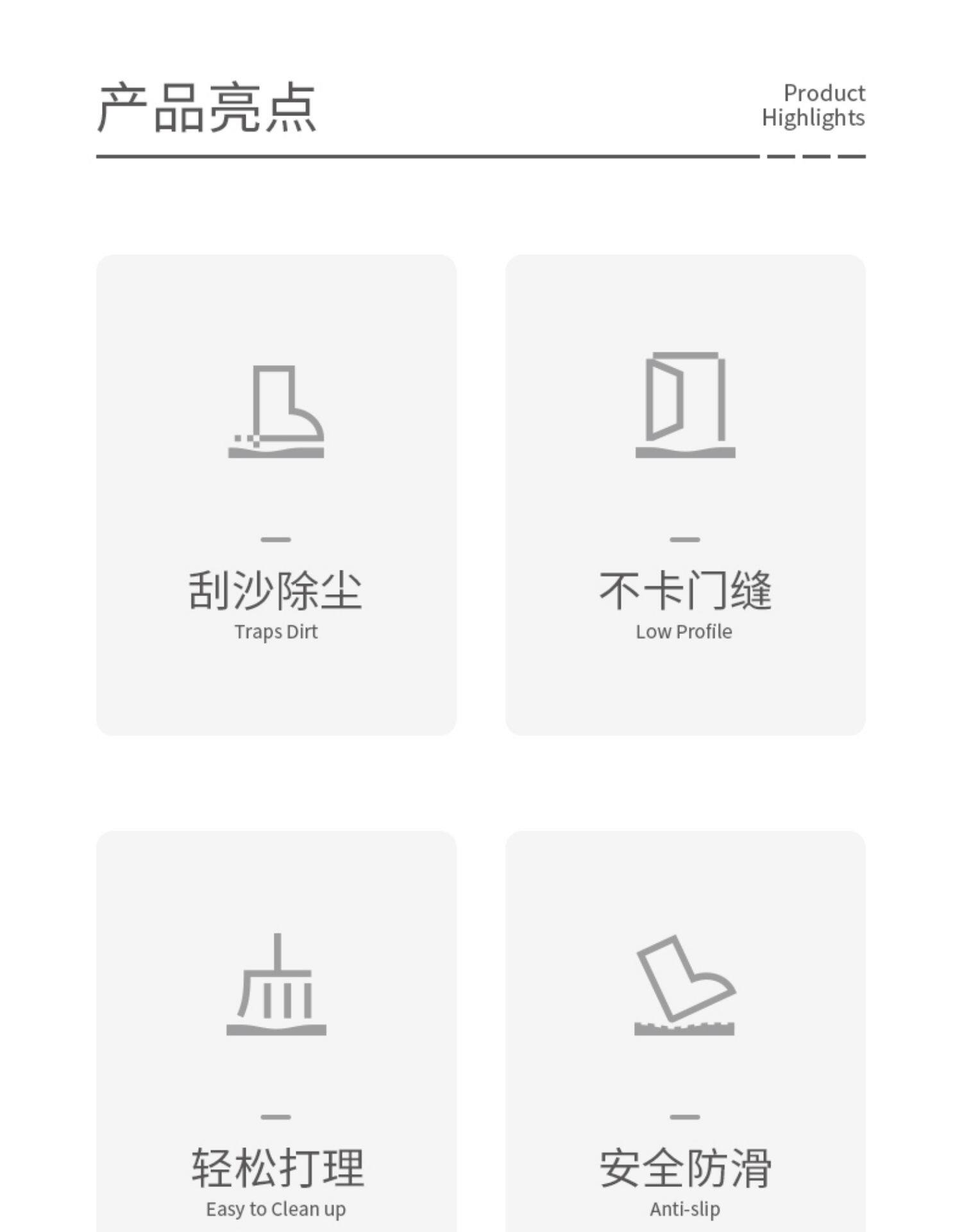 产品亮点

Product
Highlights

刮沙除尘
Traps Dirt

不卡门缝
Low Profile

轻松打理
Easy to Clean up

安全防滑
Anti-slip