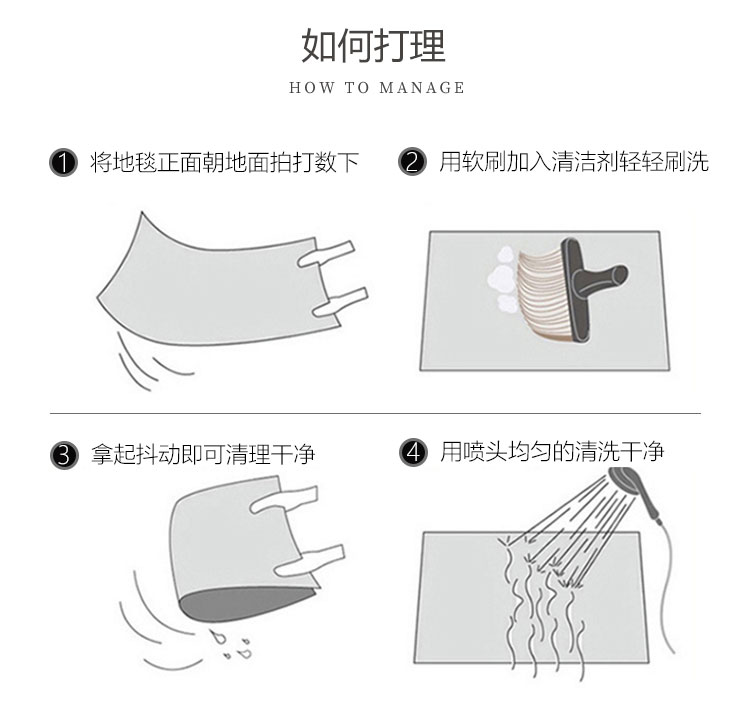 如何打理

HOW TO MANAGE

1 将地毯正面朝地面拍打数下

2 用软刷加入清洁剂轻轻刷洗

3 拿起抖动即可清理干净

4 用喷头均匀的清洗干净