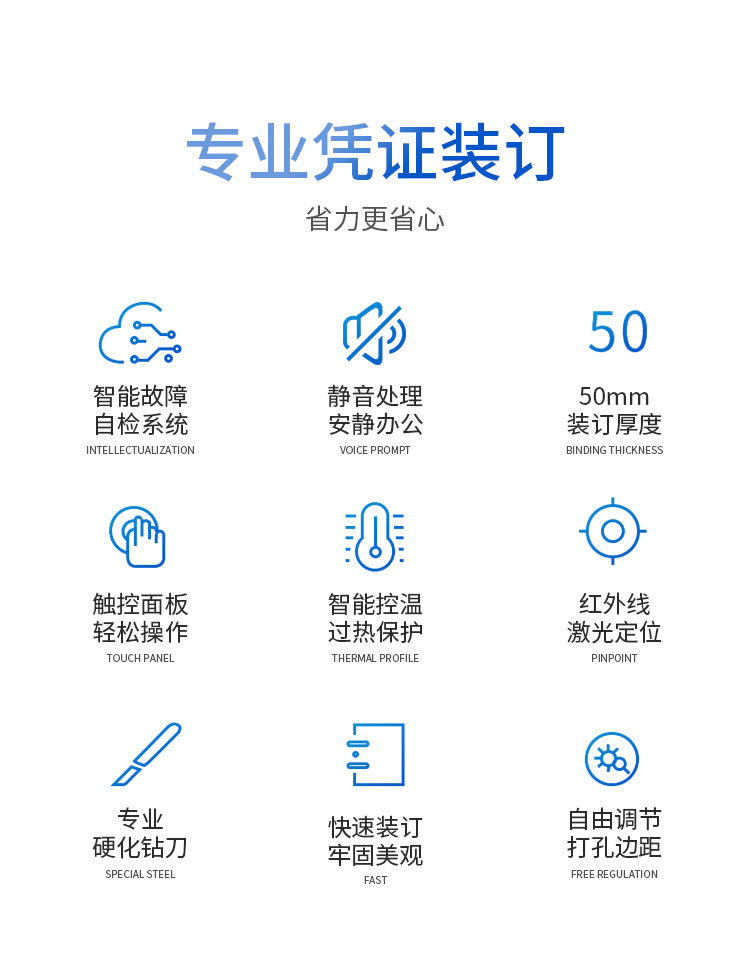 专业凭证装订

省力更省心

智能故障
自检系统
INTELLECTUALIZATION

静音处理
安静办公
VOICE PROMPT

50

50mm
装订厚度
BINDING THICKNESS

触控面板
轻松操作
TOUCH PANEL

智能控温
过热保护
THERMAL PROFILE

红外线
激光定位
PINPOINT

专业
硬化钻刀
SPECIAL STEEL

快速装订
牢固美观
FAST

自由调节
打孔边距
FREE REGULATION