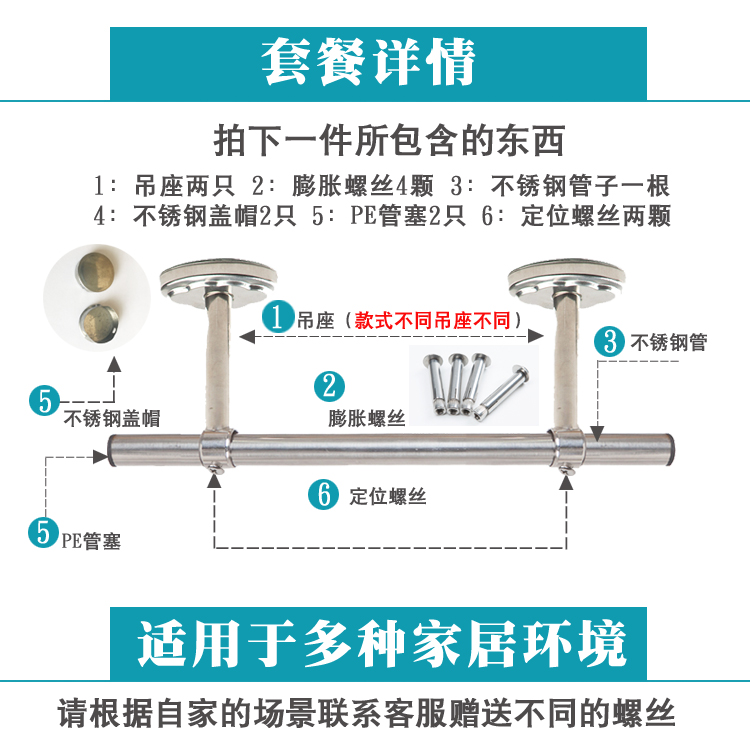 套餐详情

拍下一件所包含的东西

1：吊座两只 2：膨胀螺丝4颗 3：不锈钢管子一根
4：不锈钢盖帽2只 5：PE管塞2只 6：定位螺丝两颗

1 吊座（款式不同吊座不同）

3 不锈钢管

2 膨胀螺丝

5 不锈钢盖帽

6 定位螺丝

5 PE管塞

适用于多种家居环境

请根据自家的场景联系客服赠送不同的螺丝