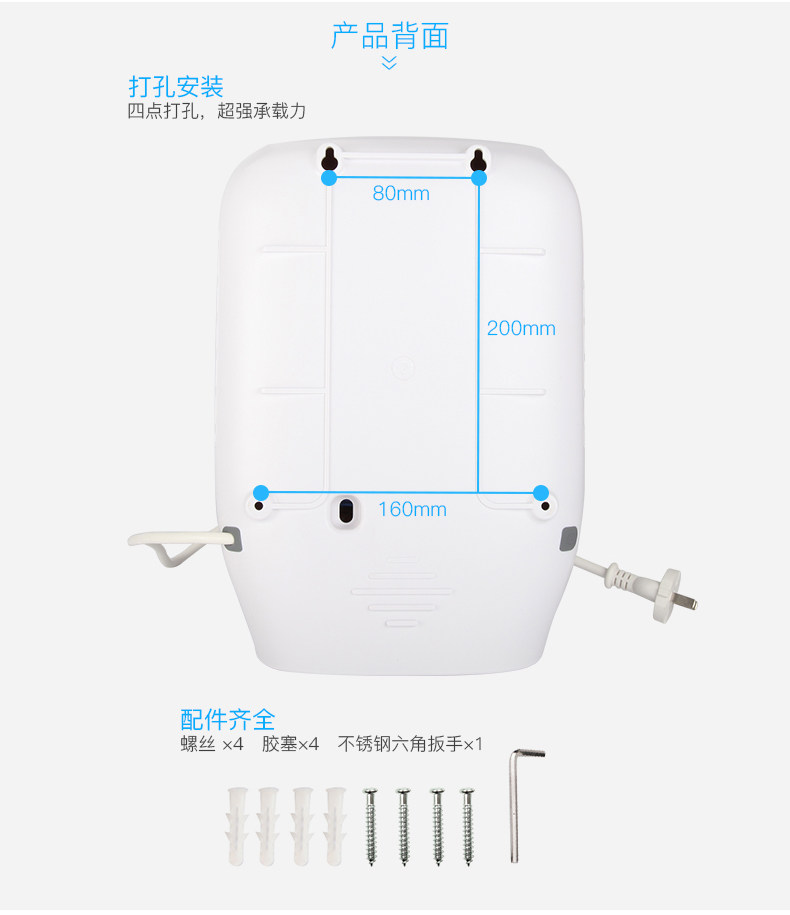 产品背面

打孔安装
四点打孔，超强承载力

80mm

200mm

160mm

配件齐全
螺丝 ×4　胶塞×4　不锈钢六角扳手×1