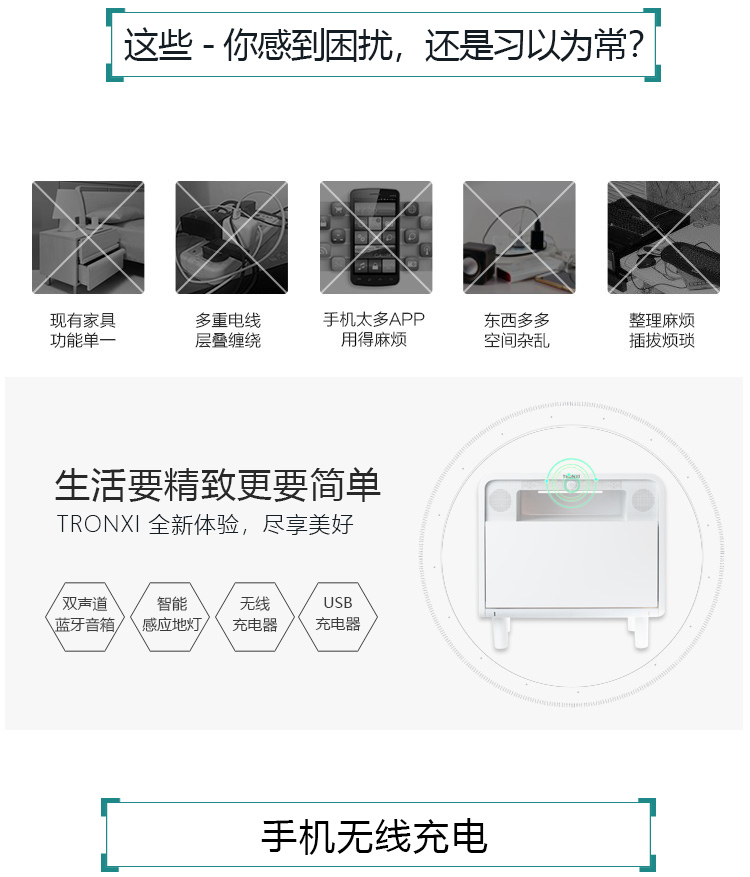 这些 - 你感到困扰，还是习以为常？

现有家具
功能单一

多重电线
层叠缠绕

手机太多APP
用得麻烦

东西多多
空间杂乱

整理麻烦
插拔烦琐

生活要精致更要简单

TRONXI 全新体验，尽享美好

双声道
蓝牙音箱

智能
感应地灯

无线
充电器

USB
充电器

TRONXI

手机无线充电