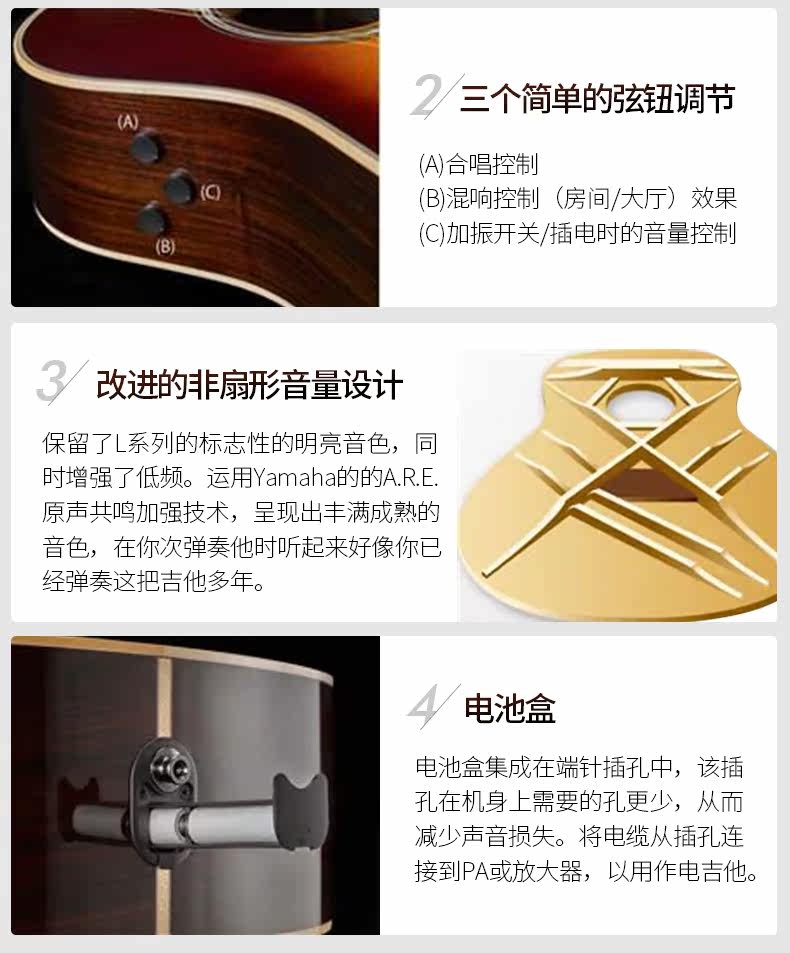 (A)
(C)
(B)

2 三个简单的弦钮调节

(A)合唱控制
(B)混响控制（房间/大厅）效果
(C)加振开关/插电时的音量控制

3 改进的非扇形音量设计

保留了L系列的标志性的明亮音色，同时增强了低频。运用Yamaha的的A.R.E.原声共鸣加强技术，呈现出丰满成熟的音色，在你次弹奏他时听起来好像你已经弹奏这把吉他多年。

4 电池盒

电池盒集成在端针插孔中，该插孔在机身上需要的孔更少，从而减少声音损失。将电缆从插孔连接到PA或放大器，以用作电吉他。