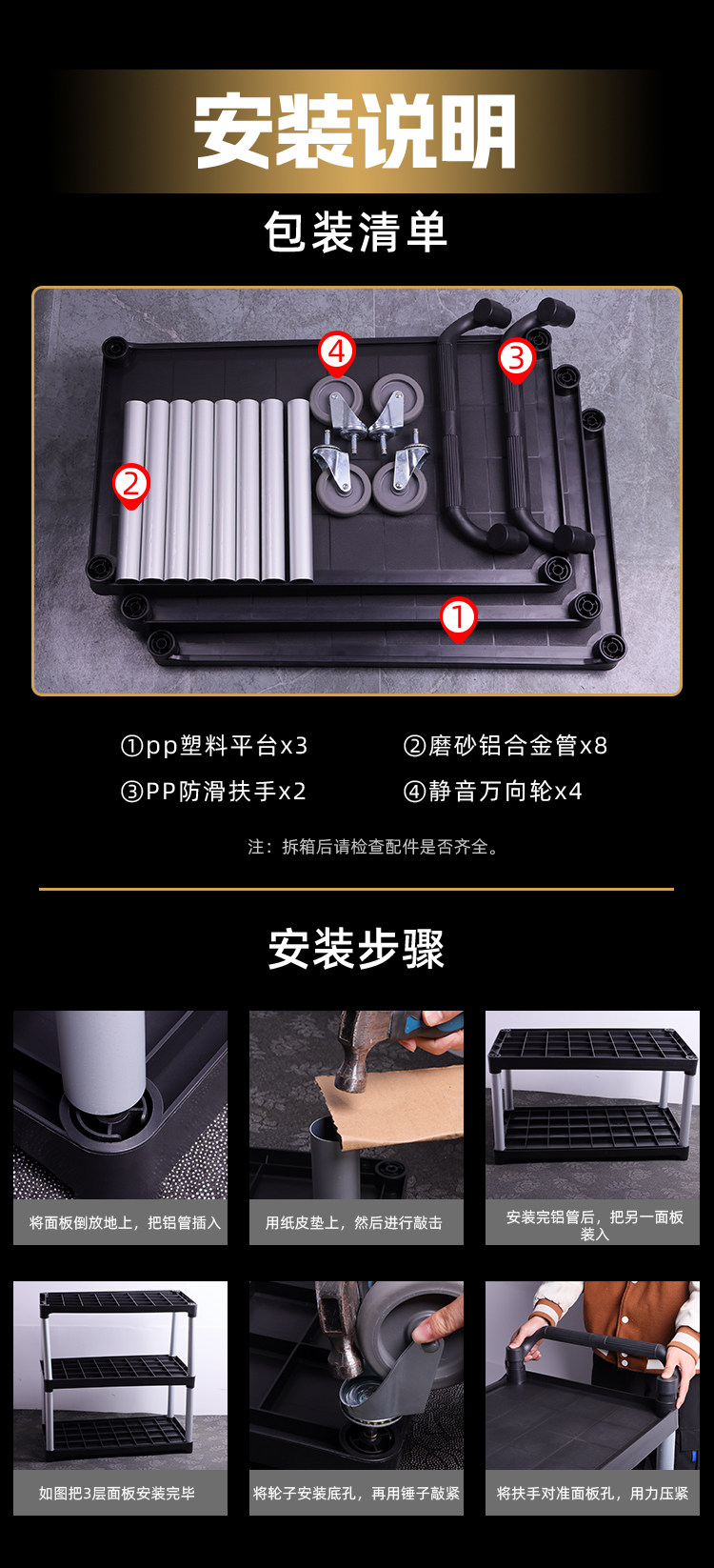 安装说明

包装清单

④ ③ ② ①

①pp塑料平台x3
②磨砂铝合金管x8
③PP防滑扶手x2
④静音万向轮x4

注：拆箱后请检查配件是否齐全。

安装步骤

将面板倒放地上，把铝管插入

用纸皮垫上，然后进行敲击

安装完铝管后，把另一面板装入

如图把3层面板安装完毕

将轮子安装底孔，再用锤子敲紧

将扶手对准面板孔，用力压紧