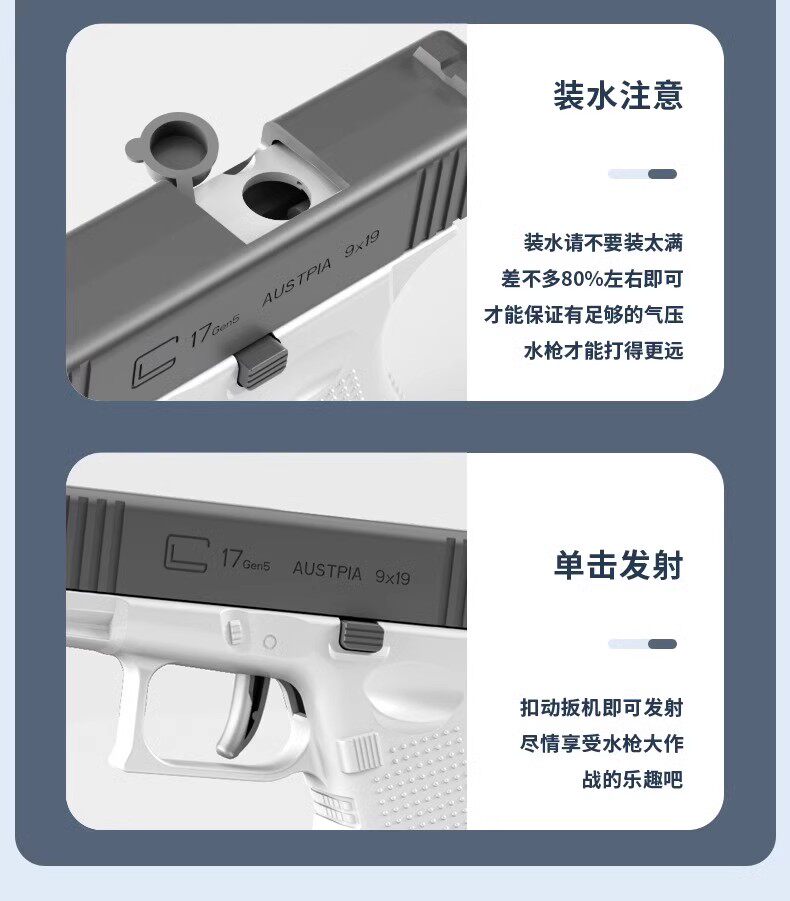 17 Gen5 AUSTPIA 9x19

装水注意

装水请不要装太满
差不多80%左右即可
才能保证有足够的气压
水枪才能打得更远

17 Gen5 AUSTPIA 9x19

单击发射

扣动扳机即可发射
尽情享受水枪大作
战的乐趣吧