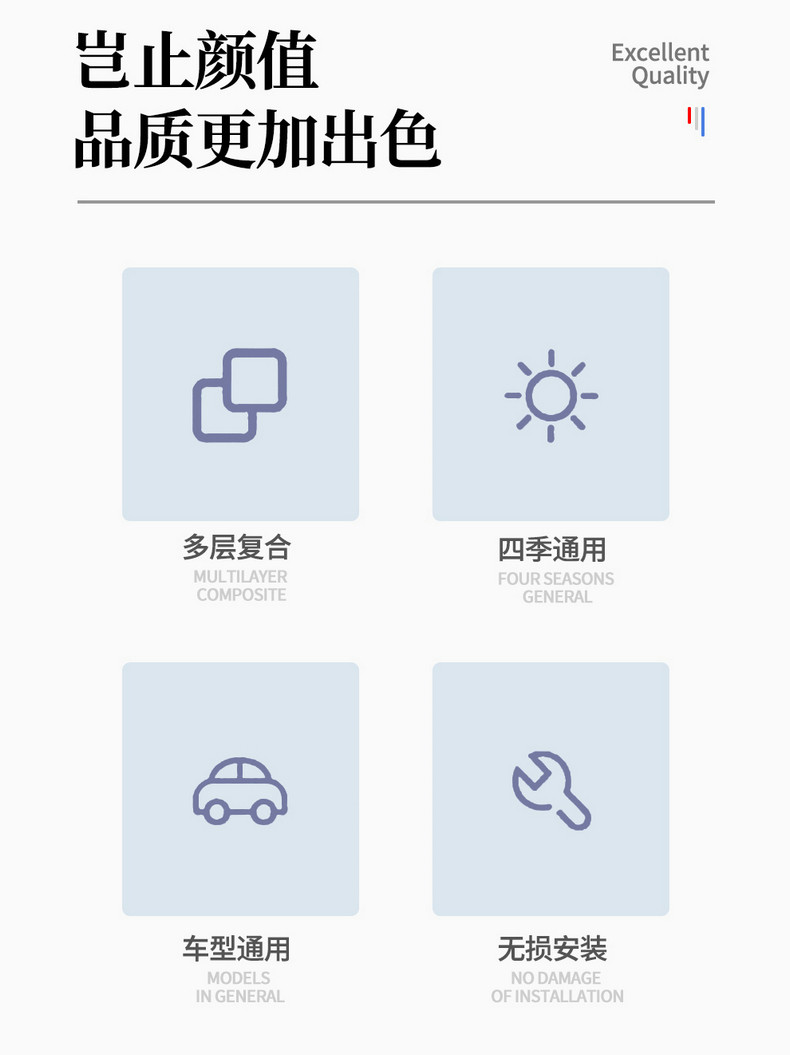 岂止颜值
品质更加出色

Excellent
Quality

多层复合
MULTILAYER
COMPOSITE

四季通用
FOUR SEASONS
GENERAL

车型通用
MODELS
IN GENERAL

无损安装
NO DAMAGE
OF INSTALLATION