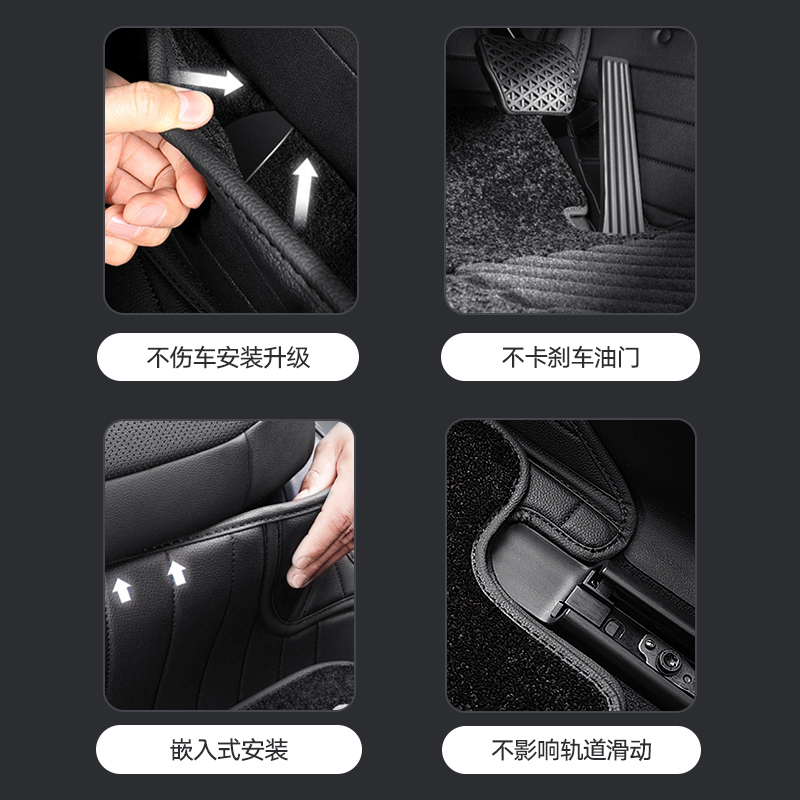 不伤车安装升级

不卡刹车油门

嵌入式安装

不影响轨道滑动