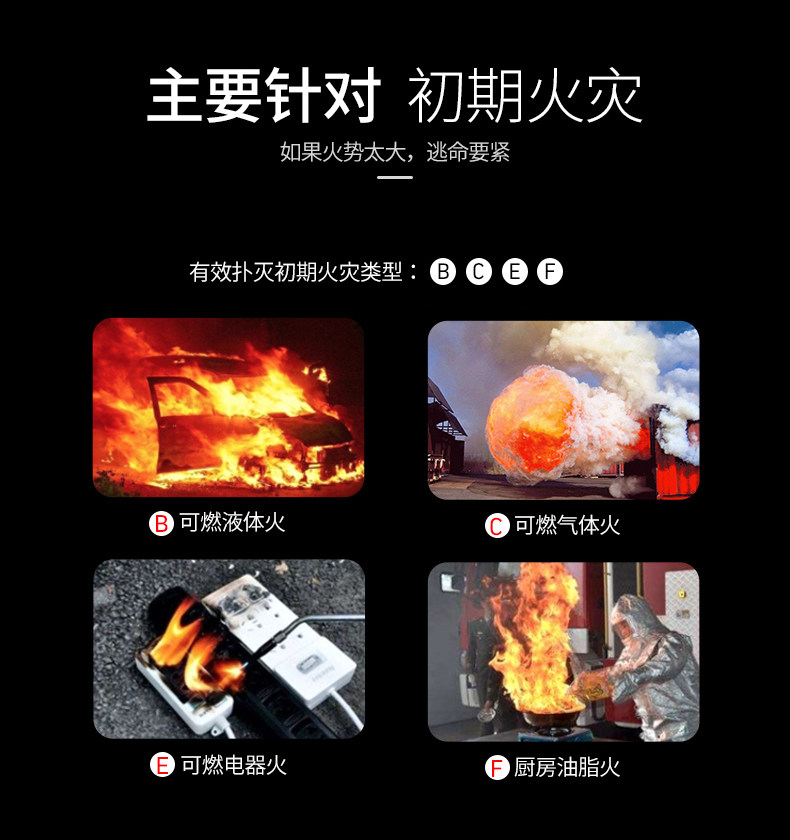 主要针对 初期火灾

如果火势太大，逃命要紧

有效扑灭初期火灾类型： B C E F

B 可燃液体火

C 可燃气体火

E 可燃电器火

F 厨房油脂火