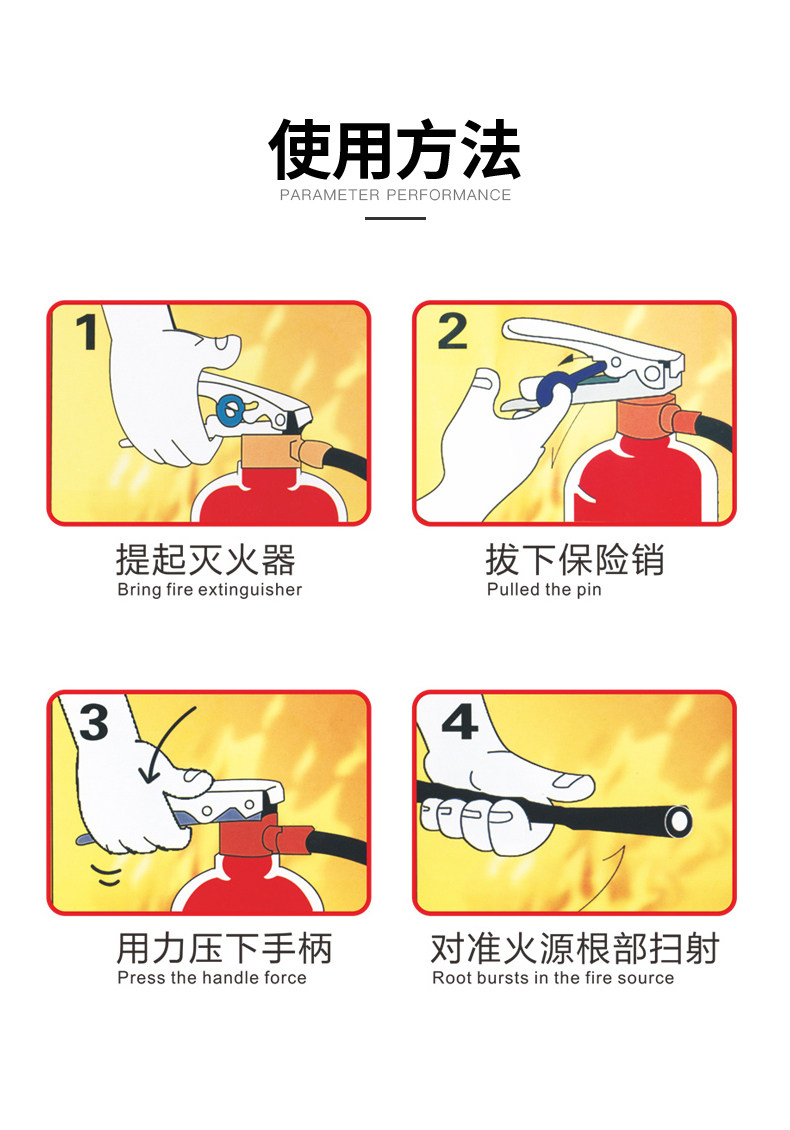 使用方法
PARAMETER PERFORMANCE

1

提起灭火器
Bring fire extinguisher

2

拔下保险销
Pulled the pin

3

用力压下手柄
Press the handle force

4

对准火源根部扫射
Root bursts in the fire source