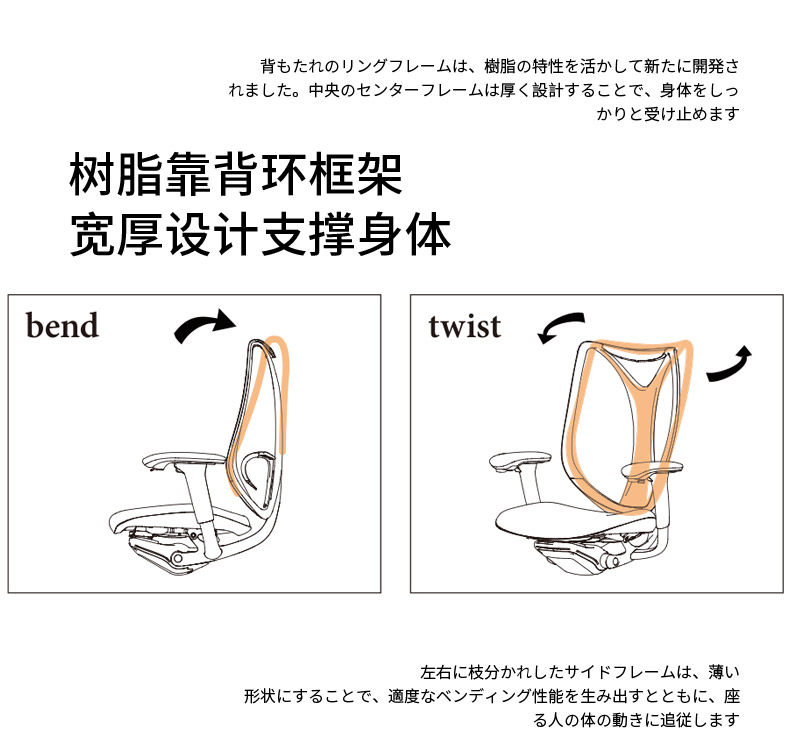 背もたれのリングフレームは、樹脂の特性を活かして新たに開発されました。中央のセンターフレームは厚く設計することで、身体をしっかりと受け止めます

树脂靠背环框架
宽厚设计支撑身体

bend

twist

左右に枝分かれしたサイドフレームは、薄い形状にすることで、適度なベンディング性能を生み出すとともに、座る人の体の動きに追従します