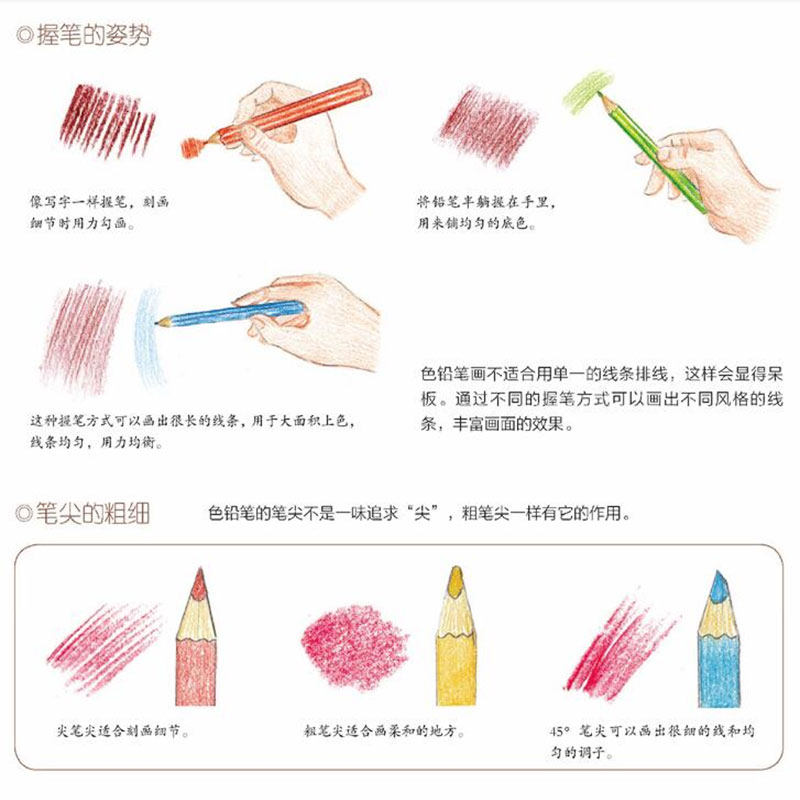 ◎握笔的姿势

像写字一样握笔，刻画细节时用力勾画。

将铅笔半躺握在手里，用来铺均匀的底色。

这种握笔方式可以画出很长的线条，用于大面积上色，线条均匀，用力均衡。

色铅笔画不适合用单一的线条排线，这样会显得呆板。通过不同的握笔方式可以画出不同风格的线条，丰富画面的效果。

◎笔尖的粗细

色铅笔的笔尖不是一味追求“尖”，粗笔尖一样有它的作用。

尖笔尖适合刻画细节。

粗笔尖适合画柔和的地方。

45° 笔尖可以画出很细的线和均匀的调子。