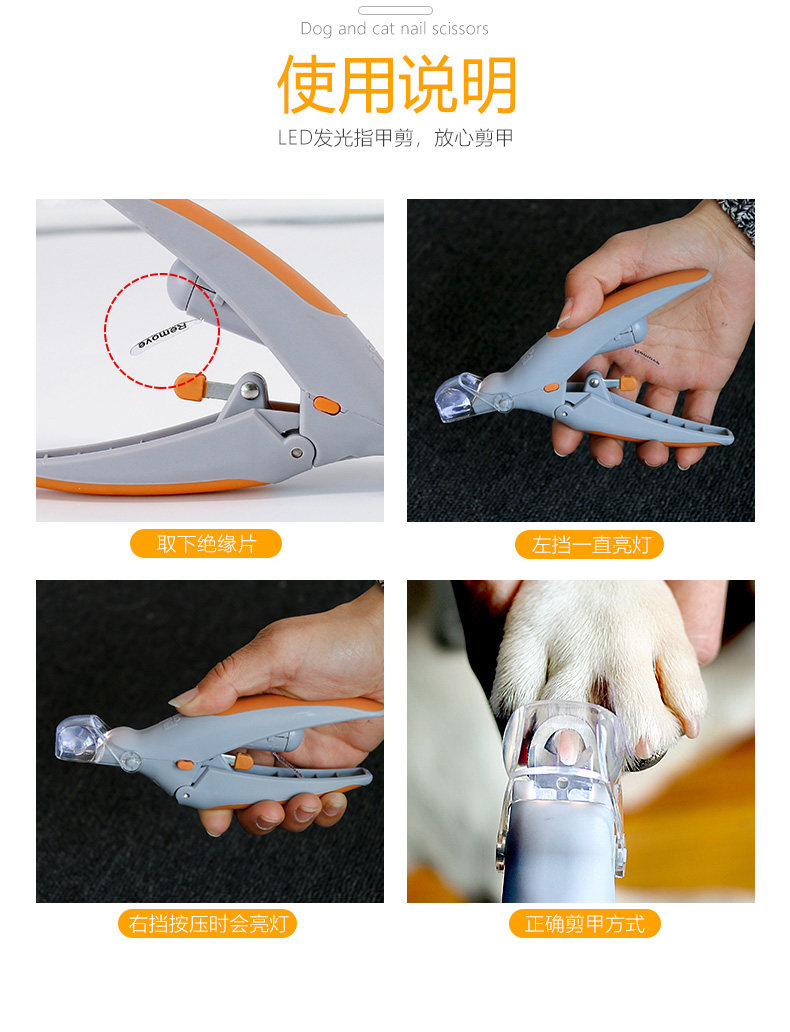 Dog and cat nail scissors

使用说明

LED发光指甲剪，放心剪甲

Remove

取下绝缘片

左挡一直亮灯

右挡按压时会亮灯

正确剪甲方式