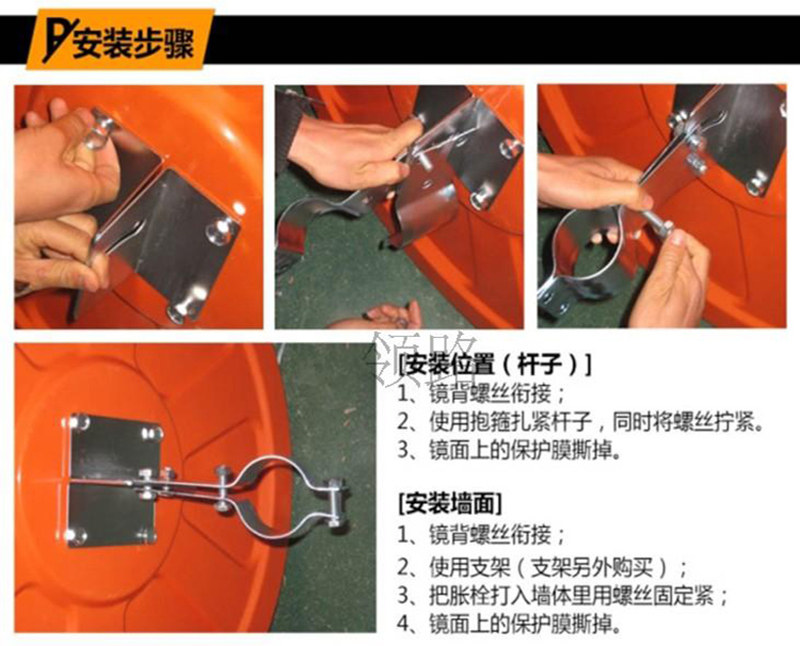 安装步骤

领路

[安装位置（杆子）]
1、镜背螺丝衔接；
2、使用抱箍扎紧杆子，同时将螺丝拧紧。
3、镜面上的保护膜撕掉。

[安装墙面]
1、镜背螺丝衔接；
2、使用支架（支架另外购买）；
3、把胀栓打入墙体里用螺丝固定紧；
4、镜面上的保护膜撕掉。