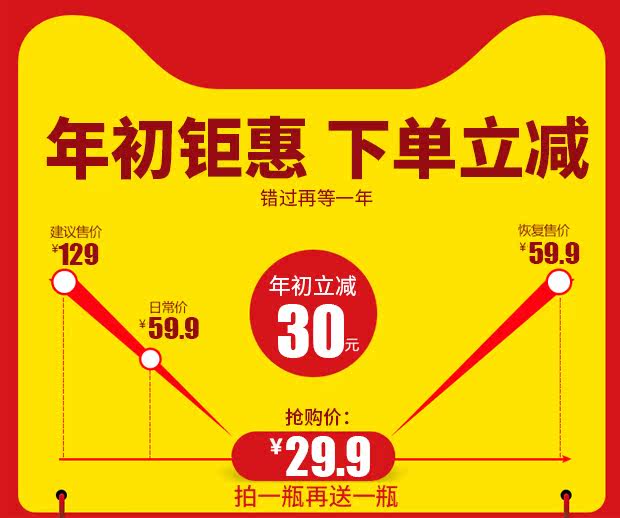 年初钜惠 下单立减

错过再等一年

建议售价
¥129

日常价
¥59.9

年初立减
30元

恢复售价
¥59.9

抢购价：
¥29.9

拍一瓶再送一瓶