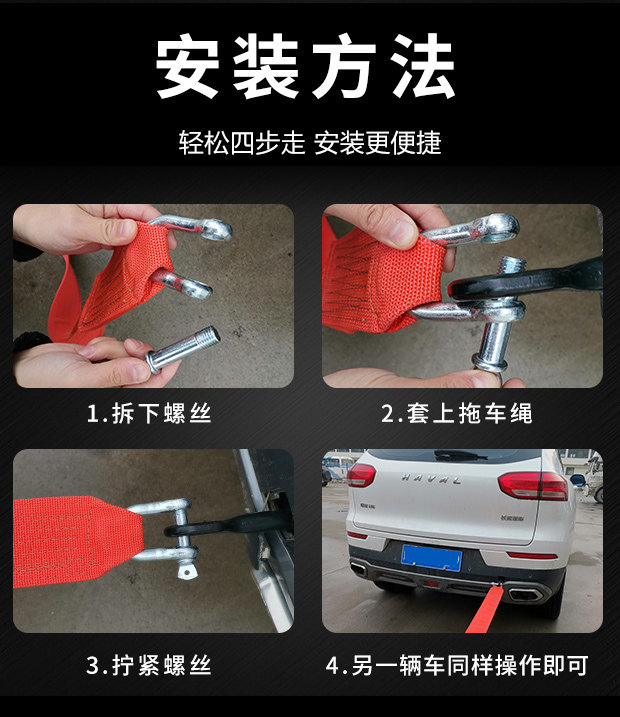 安装方法

轻松四步走 安装更便捷

1.拆下螺丝

2.套上拖车绳

HAVAL

3.拧紧螺丝

4.另一辆车同样操作即可