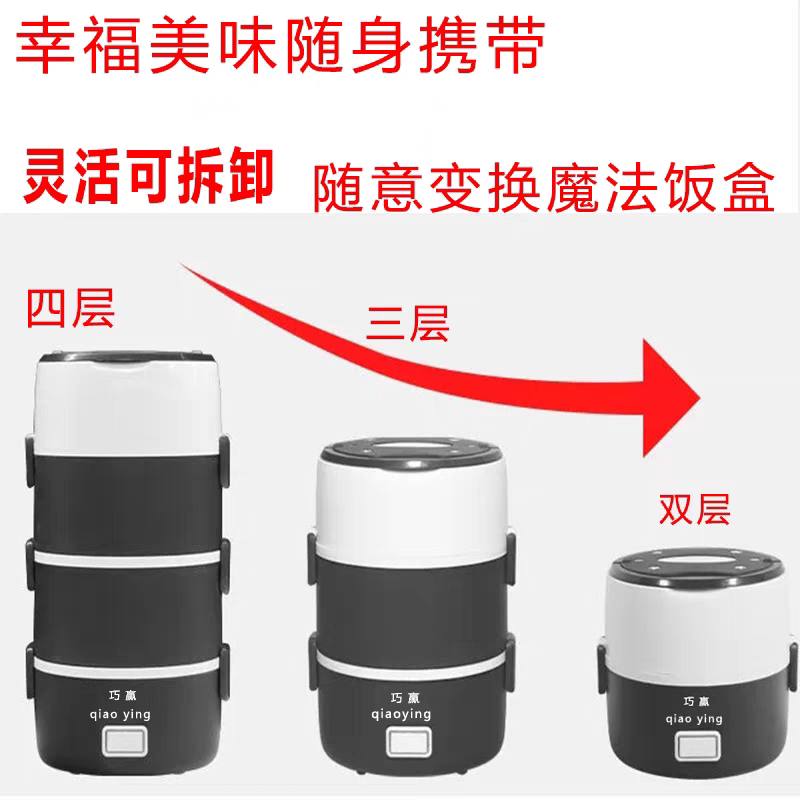 幸福美味随身携带

灵活可拆卸 随意变换魔法饭盒

四层

三层

双层

巧赢
qiao ying

巧赢
qiaoying

巧赢
qiao ying