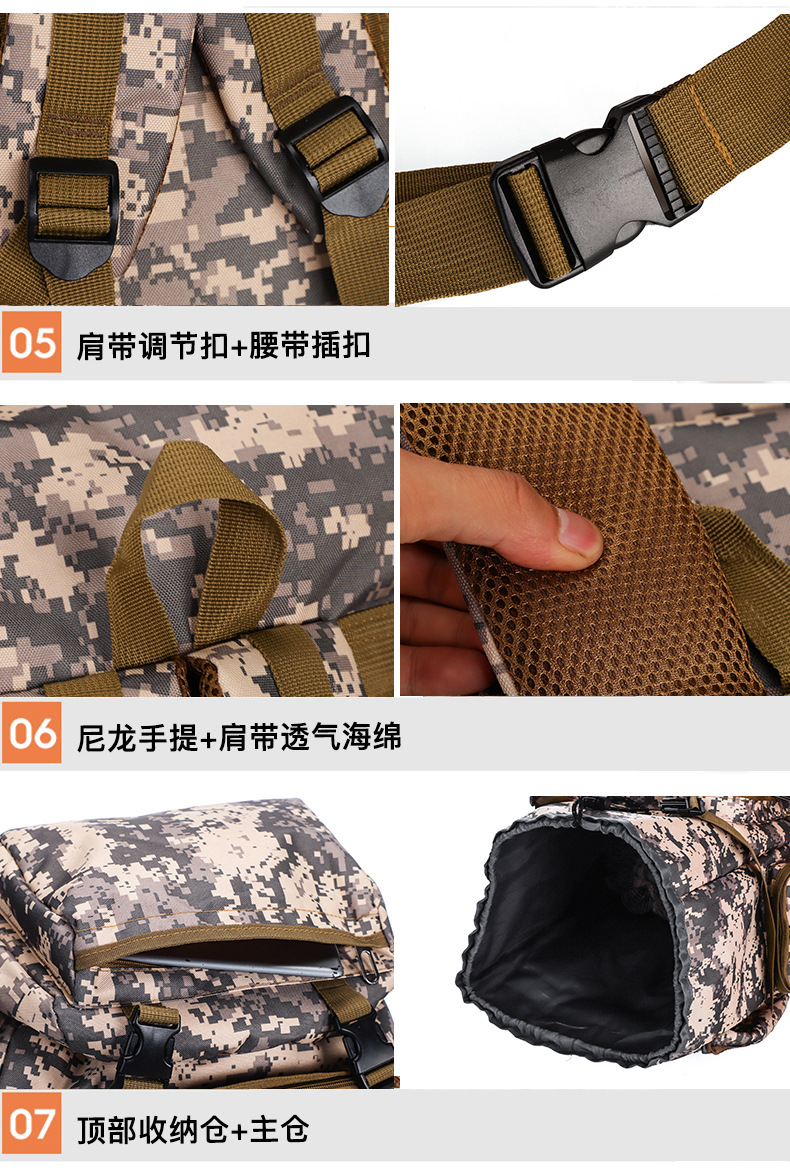 05 肩带调节扣+腰带插扣

06 尼龙手提+肩带透气海绵

07 顶部收纳仓+主仓