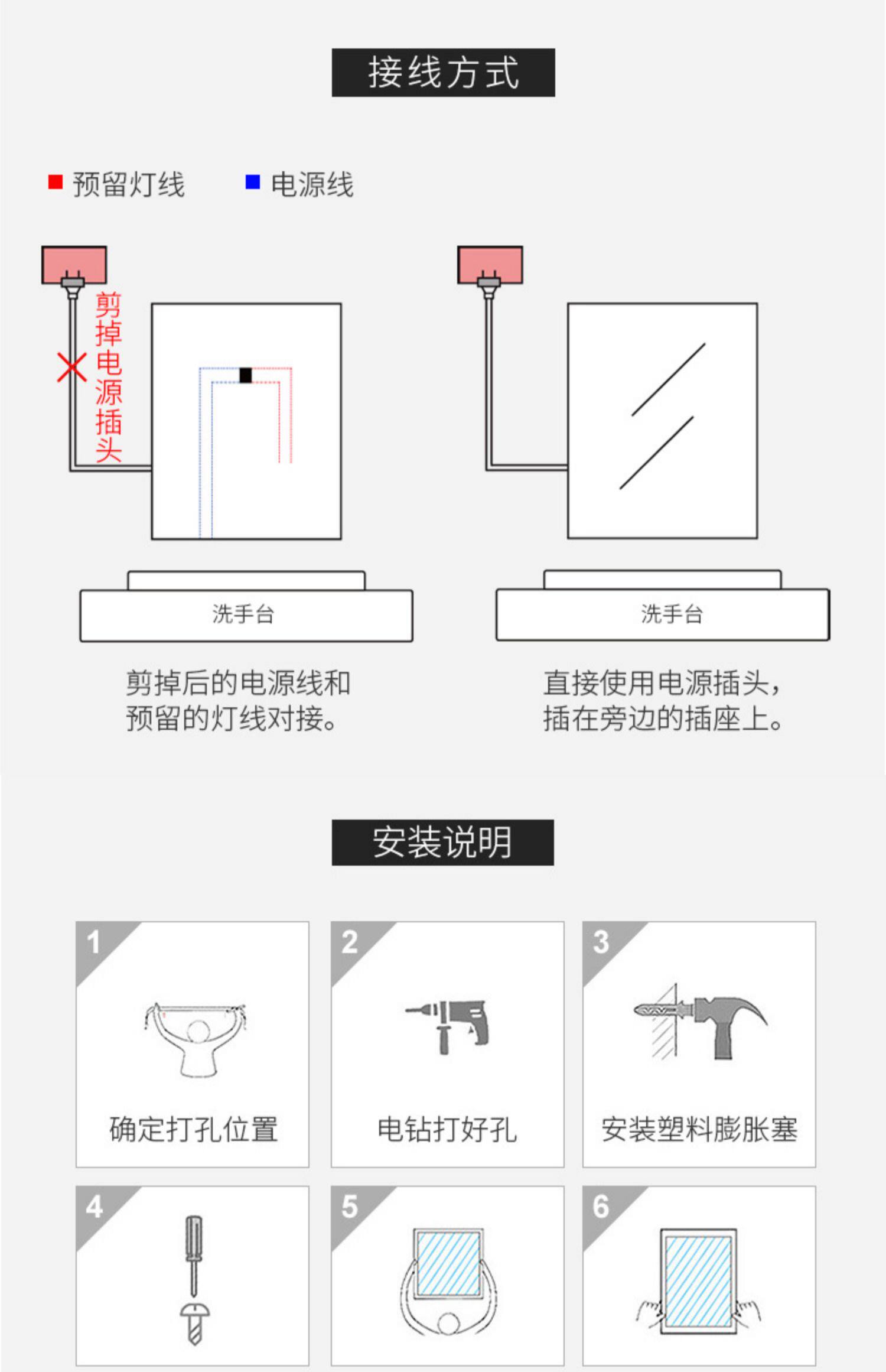 接线方式

预留灯线　电源线

剪掉电源插头

洗手台

剪掉后的电源线和预留的灯线对接。

洗手台

直接使用电源插头，插在旁边的插座上。

安装说明

1

确定打孔位置

2

电钻打好孔

3

安装塑料膨胀塞

4

5

6