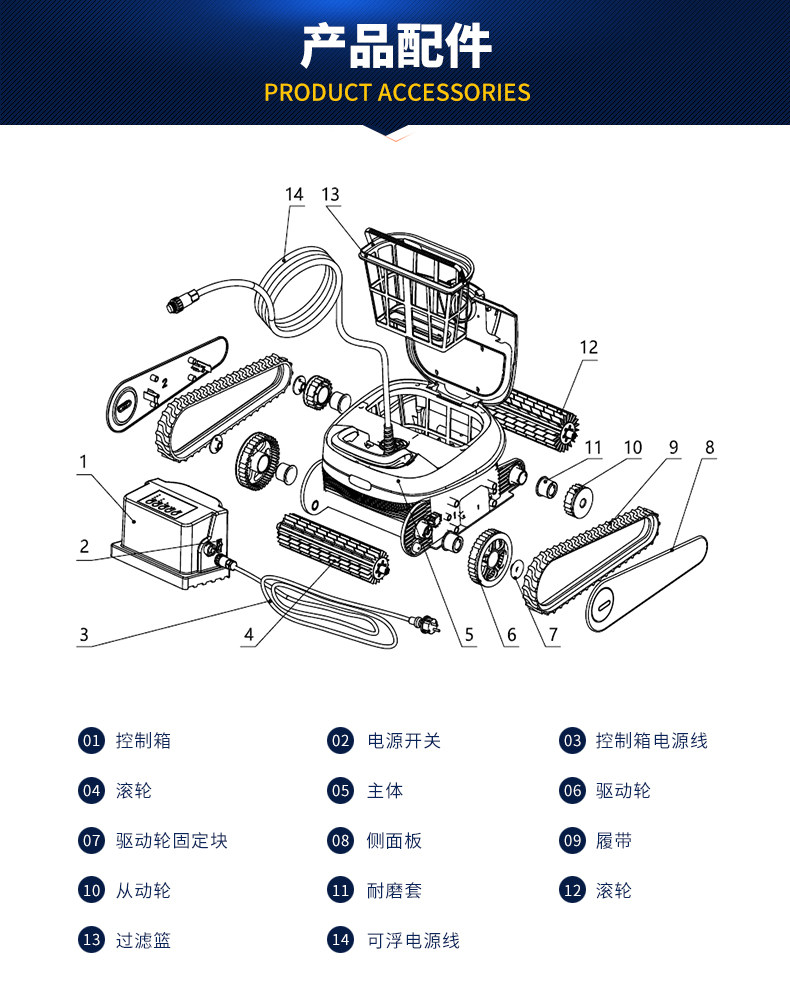 产品配件
PRODUCT ACCESSORIES

14 13 12 11 10 9 8 1 2 3 4 5 6 7

01 控制箱
02 电源开关
03 控制箱电源线
04 滚轮
05 主体
06 驱动轮
07 驱动轮固定块
08 侧面板
09 履带
10 从动轮
11 耐磨套
12 滚轮
13 过滤篮
14 可浮电源线