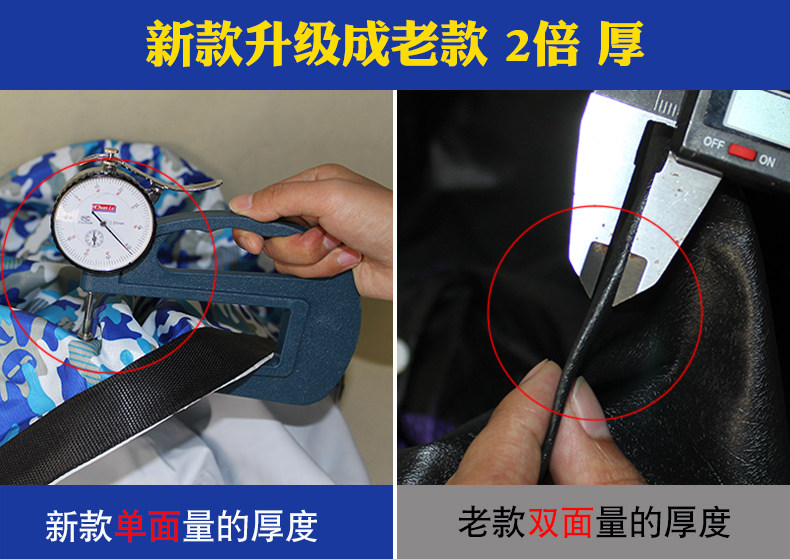 新款升级成老款 2倍 厚

OFF ON

新款单面量的厚度

老款双面量的厚度