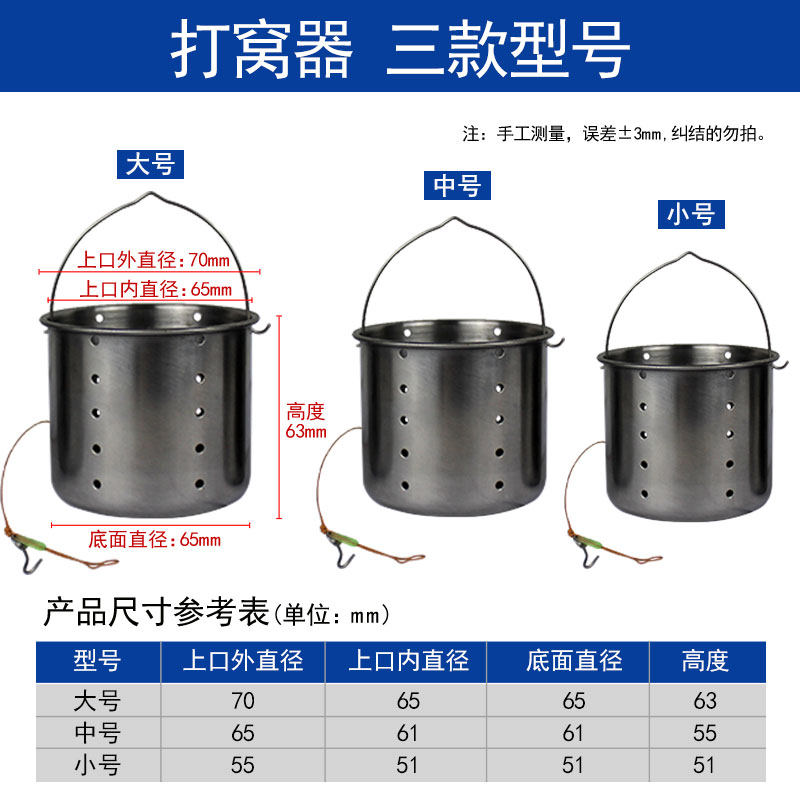 打窝器 三款型号

注：手工测量，误差±3mm，纠结的勿拍。

大号

中号

小号

上口外直径：70mm

上口内直径：65mm

高度 63mm

底面直径：65mm

产品尺寸参考表(单位：mm)

| 型号 | 上口外直径 | 上口内直径 | 底面直径 | 高度 |
|---|---|---|---|---|
| 大号 | 70 | 65 | 65 | 63 |
| 中号 | 65 | 61 | 61 | 55 |
| 小号 | 55 | 51 | 51 | 51 |