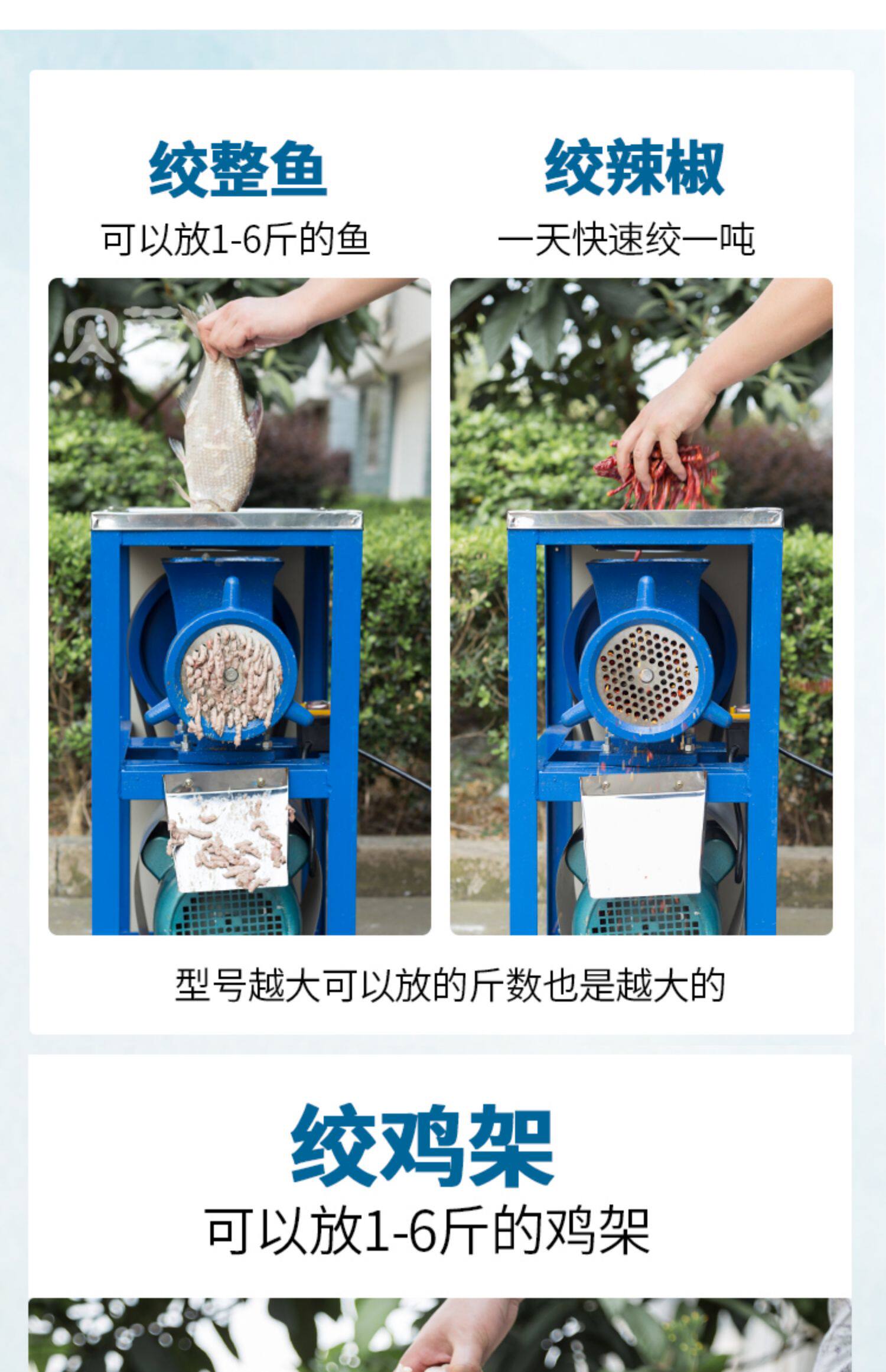 绞整鱼
可以放1-6斤的鱼

绞辣椒
一天快速绞一吨

型号越大可以放的斤数也是越大的

绞鸡架
可以放1-6斤的鸡架