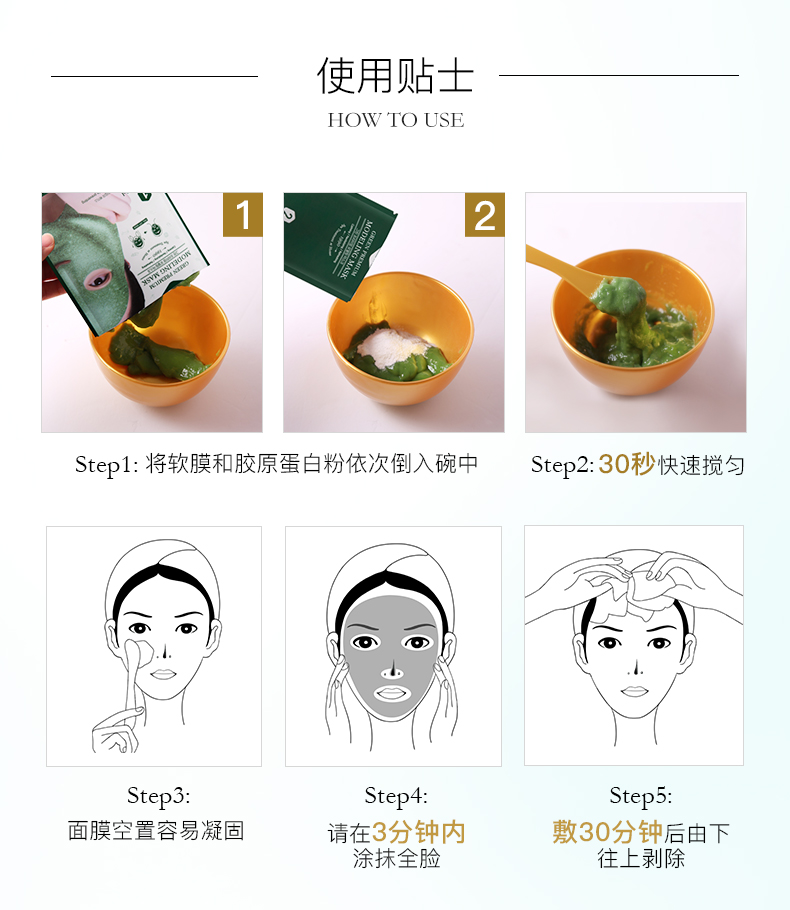 使用贴士
HOW TO USE

1

GREEN PREMIUM MODELING MASK

2

GREEN PREMIUM MODELING MASK

Step1: 将软膜和胶原蛋白粉依次倒入碗中

Step2: 30秒快速搅匀

Step3:
面膜空置容易凝固

Step4:
请在3分钟内涂抹全脸

Step5:
敷30分钟后由下往上剥除