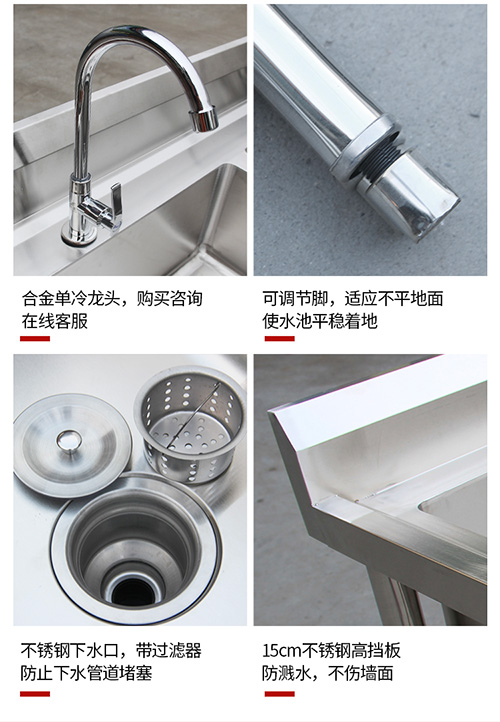 合金单冷龙头，购买咨询在线客服

可调节脚，适应不平地面使水池平稳着地

不锈钢下水口，带过滤器防止下水管道堵塞

15cm不锈钢高挡板防溅水，不伤墙面