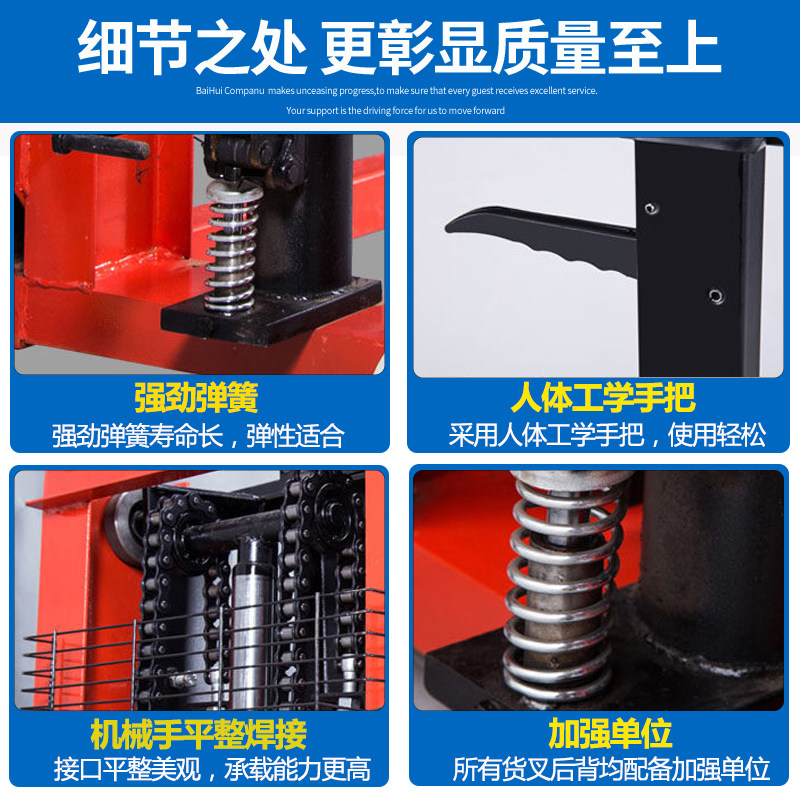 细节之处 更彰显质量至上

BaiHui Companu makes unceasing progress,to make sure that every guest receives excellent service.
Your support is the driving force for us to move forward

强劲弹簧
强劲弹簧寿命长，弹性适合

人体工学手把
采用人体工学手把，使用轻松

机械手平整焊接
接口平整美观，承载能力更高

加强单位
所有货叉后背均配备加强单位