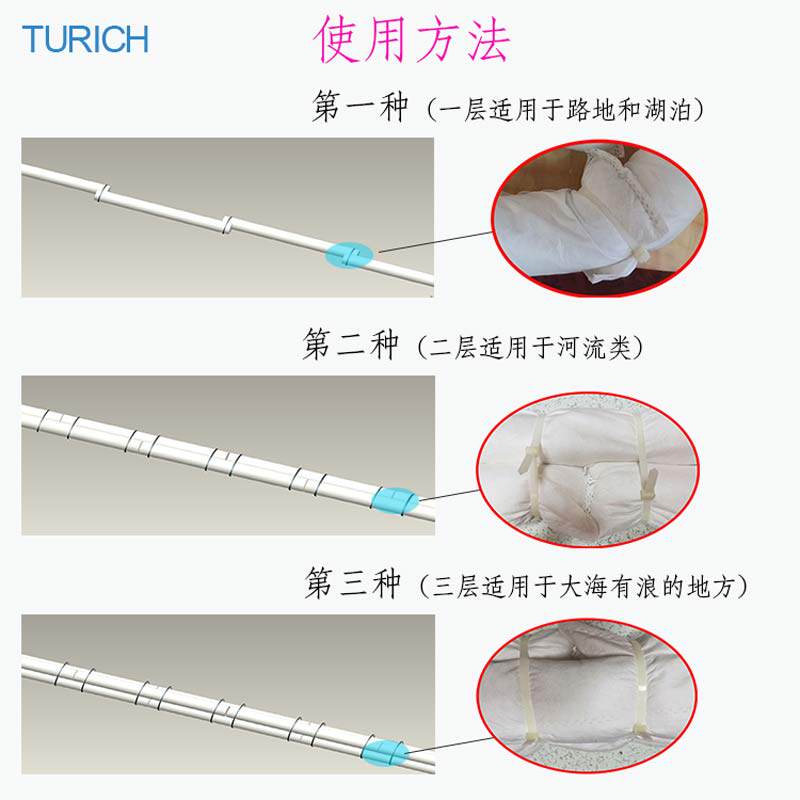 TURICH

使用方法

第一种（一层适用于路地和湖泊）

第二种（二层适用于河流类）

第三种（三层适用于大海有浪的地方）