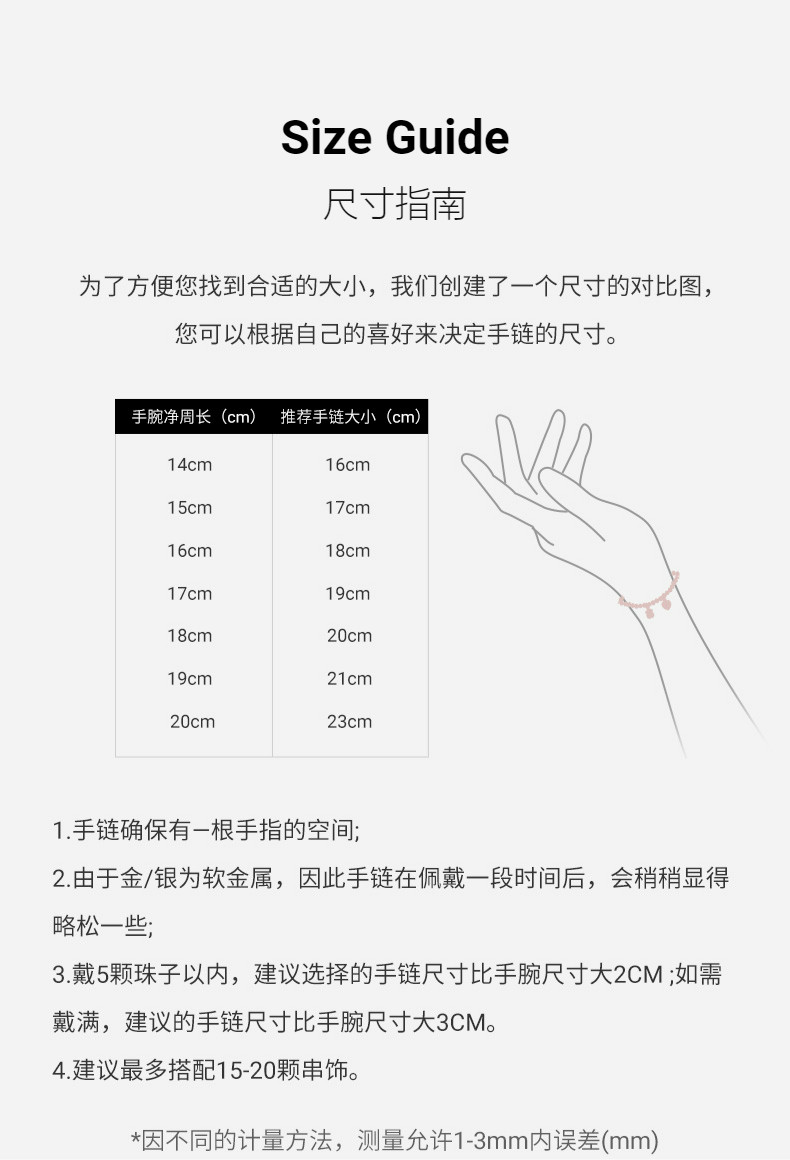 Size Guide
尺寸指南

为了方便您找到合适的大小，我们创建了一个尺寸的对比图，您可以根据自己的喜好来决定手链的尺寸。

| 手腕净周长（cm） | 推荐手链大小（cm） |
|---|---|
| 14cm | 16cm |
| 15cm | 17cm |
| 16cm | 18cm |
| 17cm | 19cm |
| 18cm | 20cm |
| 19cm | 21cm |
| 20cm | 23cm |

1.手链确保有一根手指的空间;

2.由于金/银为软金属，因此手链在佩戴一段时间后，会稍稍显得略松一些;

3.戴5颗珠子以内，建议选择的手链尺寸比手腕尺寸大2CM ;如需戴满，建议的手链尺寸比手腕尺寸大3CM。

4.建议最多搭配15-20颗串饰。

*因不同的计量方法，测量允许1-3mm内误差(mm)