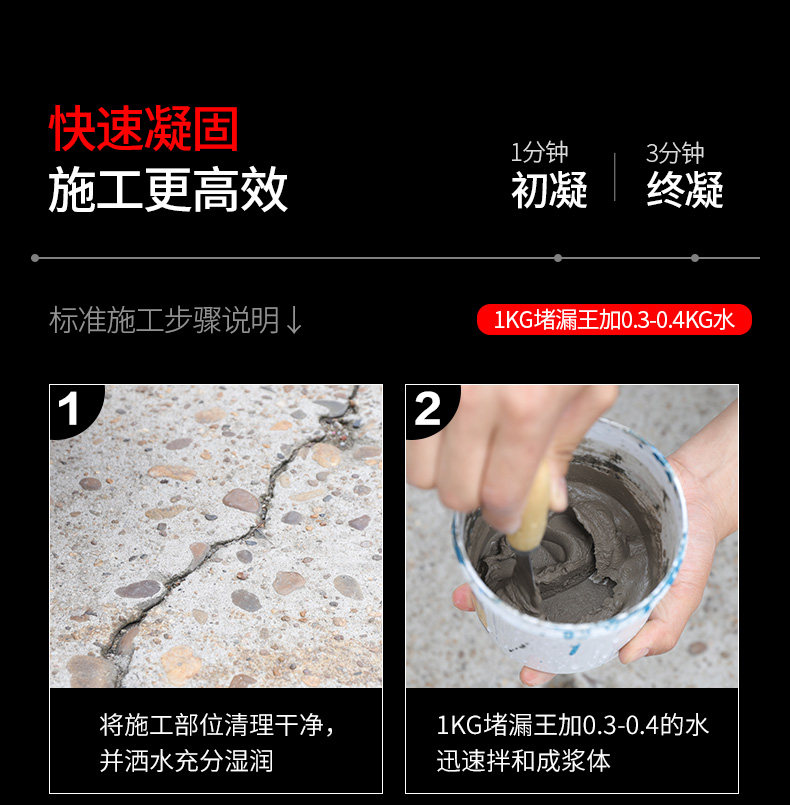 快速凝固
施工更高效

1分钟
初凝

3分钟
终凝

标准施工步骤说明↓

1KG堵漏王加0.3-0.4KG水

1

将施工部位清理干净，并洒水充分湿润

2

1KG堵漏王加0.3-0.4的水迅速拌和成浆体