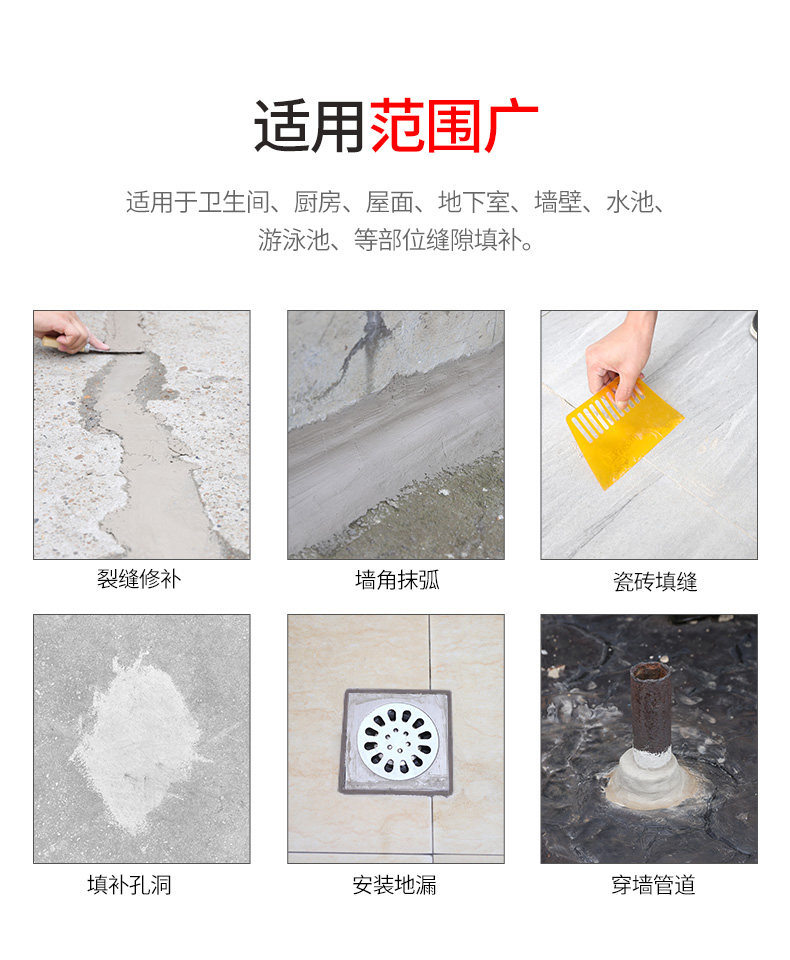 适用范围广

适用于卫生间、厨房、屋面、地下室、墙壁、水池、游泳池、等部位缝隙填补。

裂缝修补

墙角抹弧

瓷砖填缝

填补孔洞

安装地漏

穿墙管道