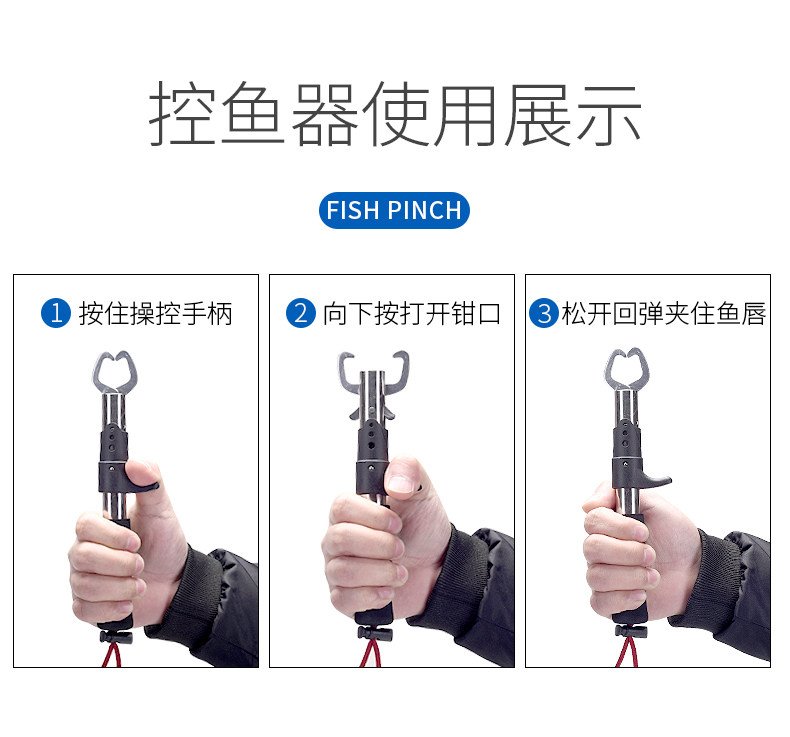 控鱼器使用展示

FISH PINCH

1 按住操控手柄

2 向下按打开钳口

3 松开回弹夹住鱼唇