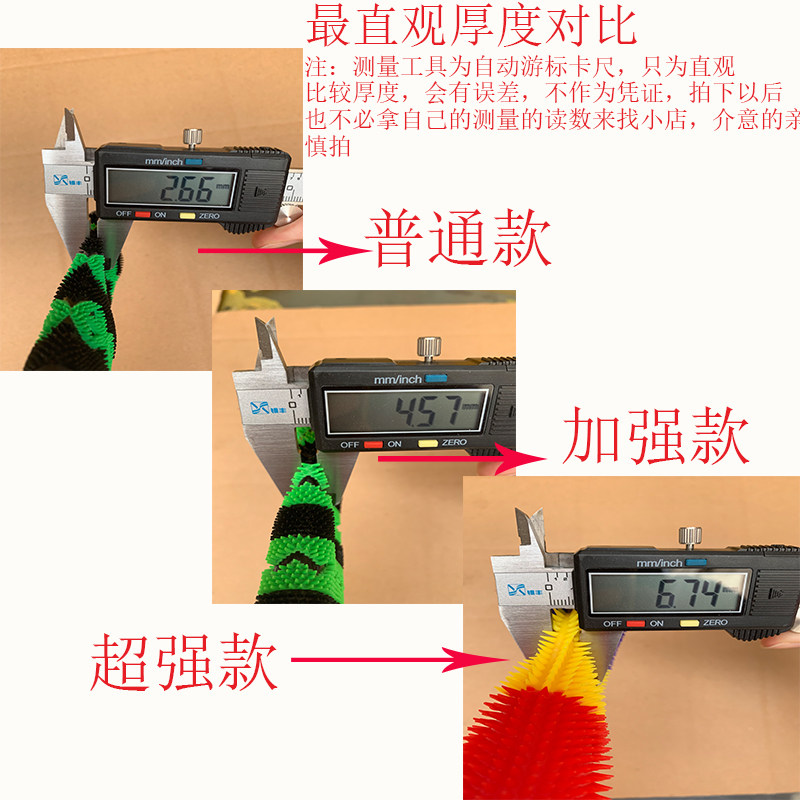 最直观厚度对比

注：测量工具为自动游标卡尺，只为直观比较厚度，会有误差，不作为凭证，拍下以后也不必拿自己的测量的读数来找小店，介意的亲慎拍

mm/inch
2.66 mm
OFF ON ZERO

普通款

mm/inch
4.57 mm
OFF ON ZERO

加强款

mm/inch
6.74 mm
OFF ON ZERO

超强款