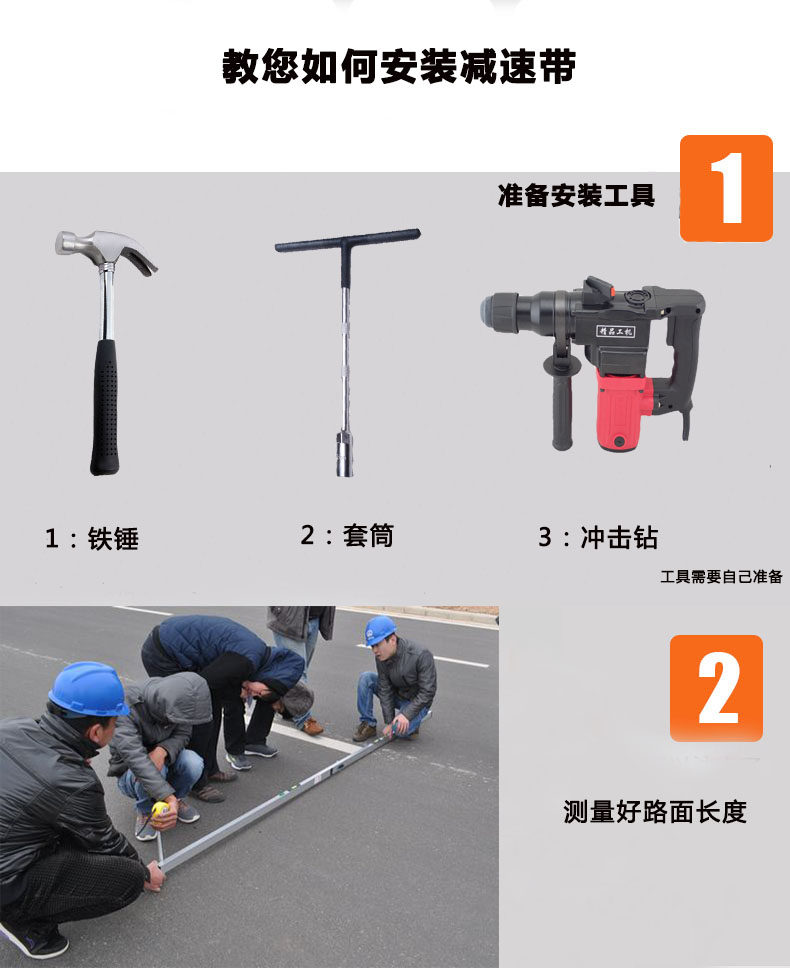 教您如何安装减速带

准备安装工具

1

精品工机

1：铁锤

2：套筒

3：冲击钻

工具需要自己准备

2

测量好路面长度