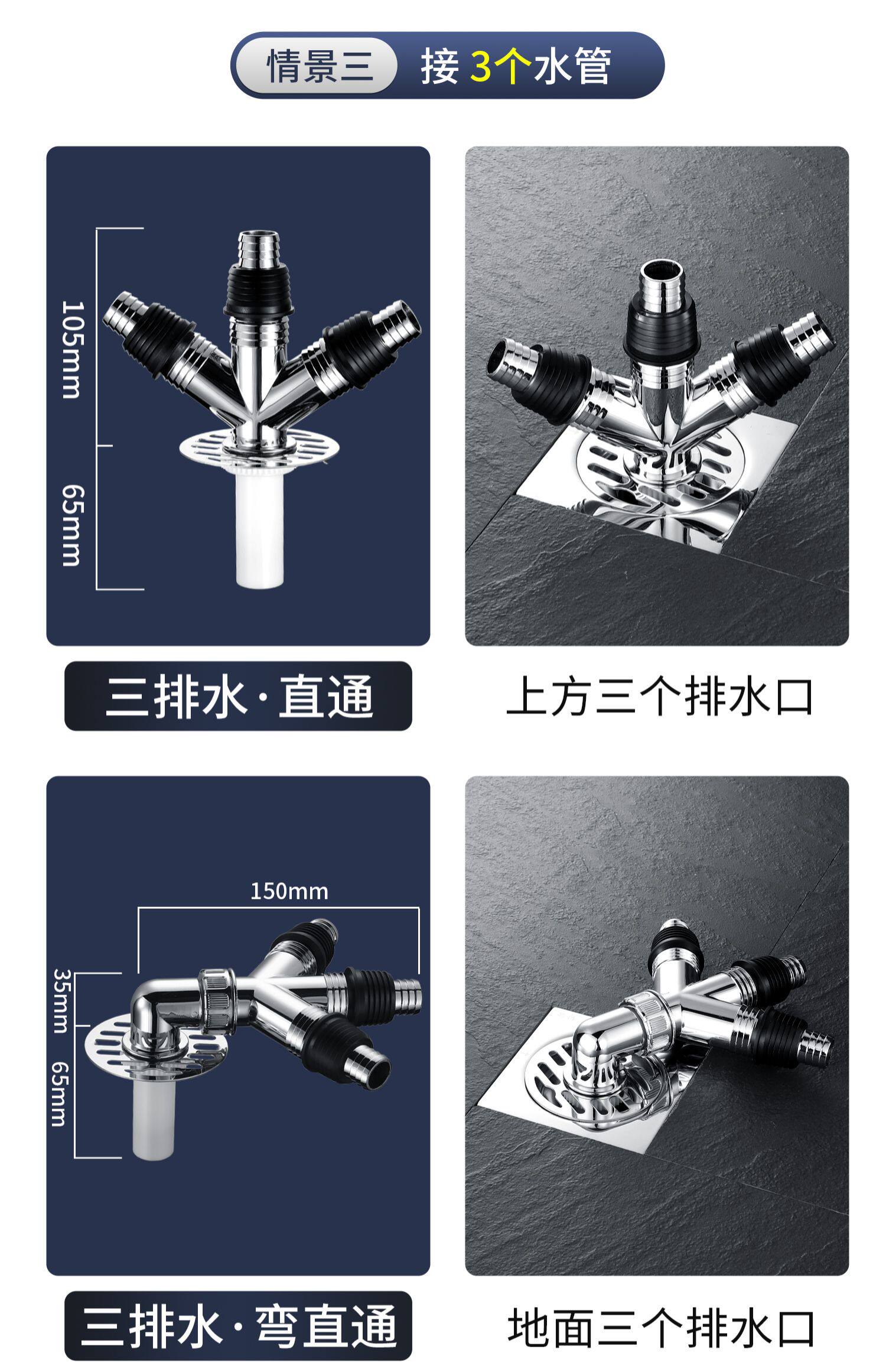 情景三 接 3个水管

105mm

65mm

三排水·直通

上方三个排水口

150mm

35mm

65mm

三排水·弯直通

地面三个排水口