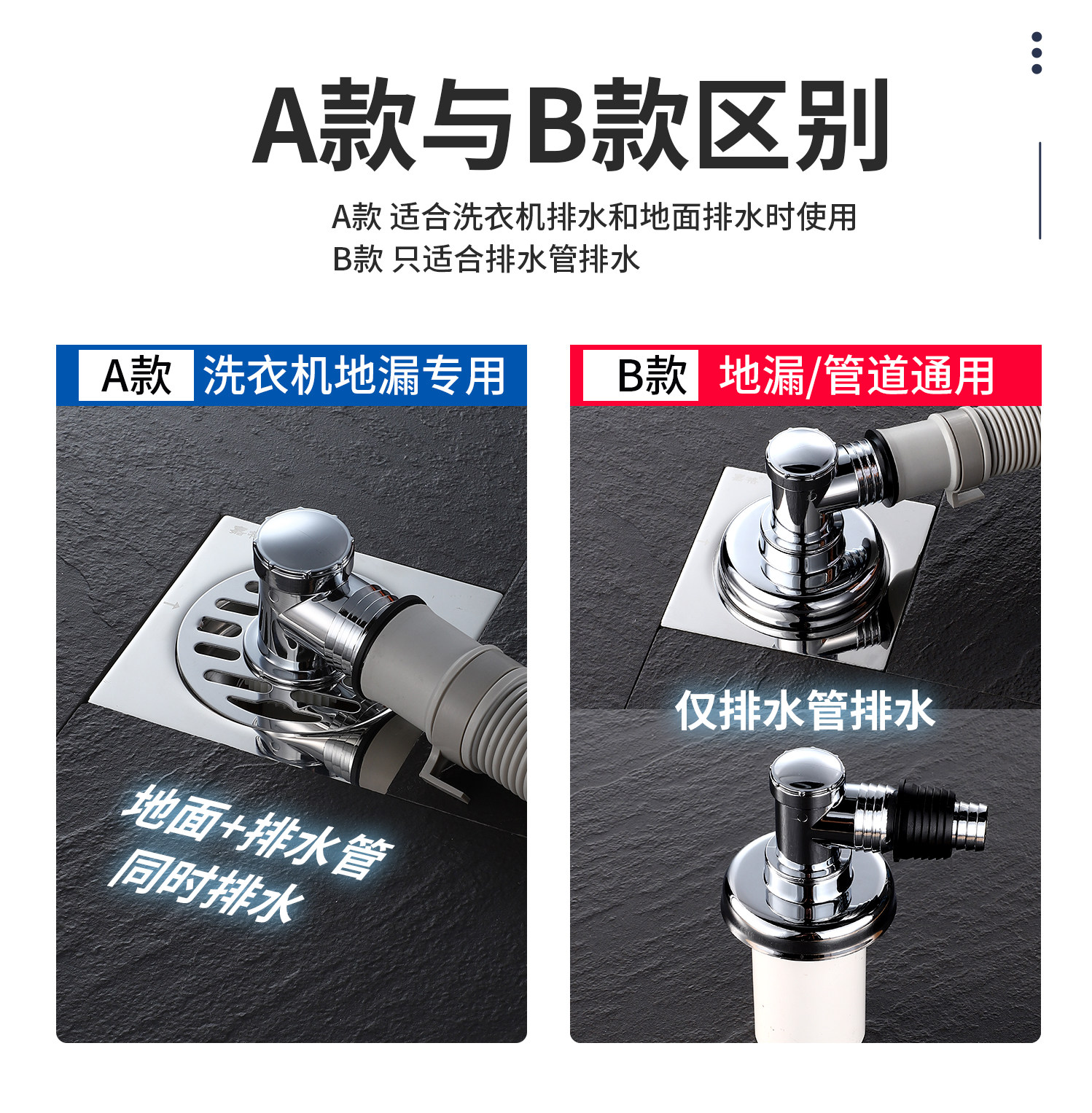 A款与B款区别

A款 适合洗衣机排水和地面排水时使用
B款 只适合排水管排水

A款 洗衣机地漏专用

地面+排水管
同时排水

B款 地漏/管道通用

仅排水管排水