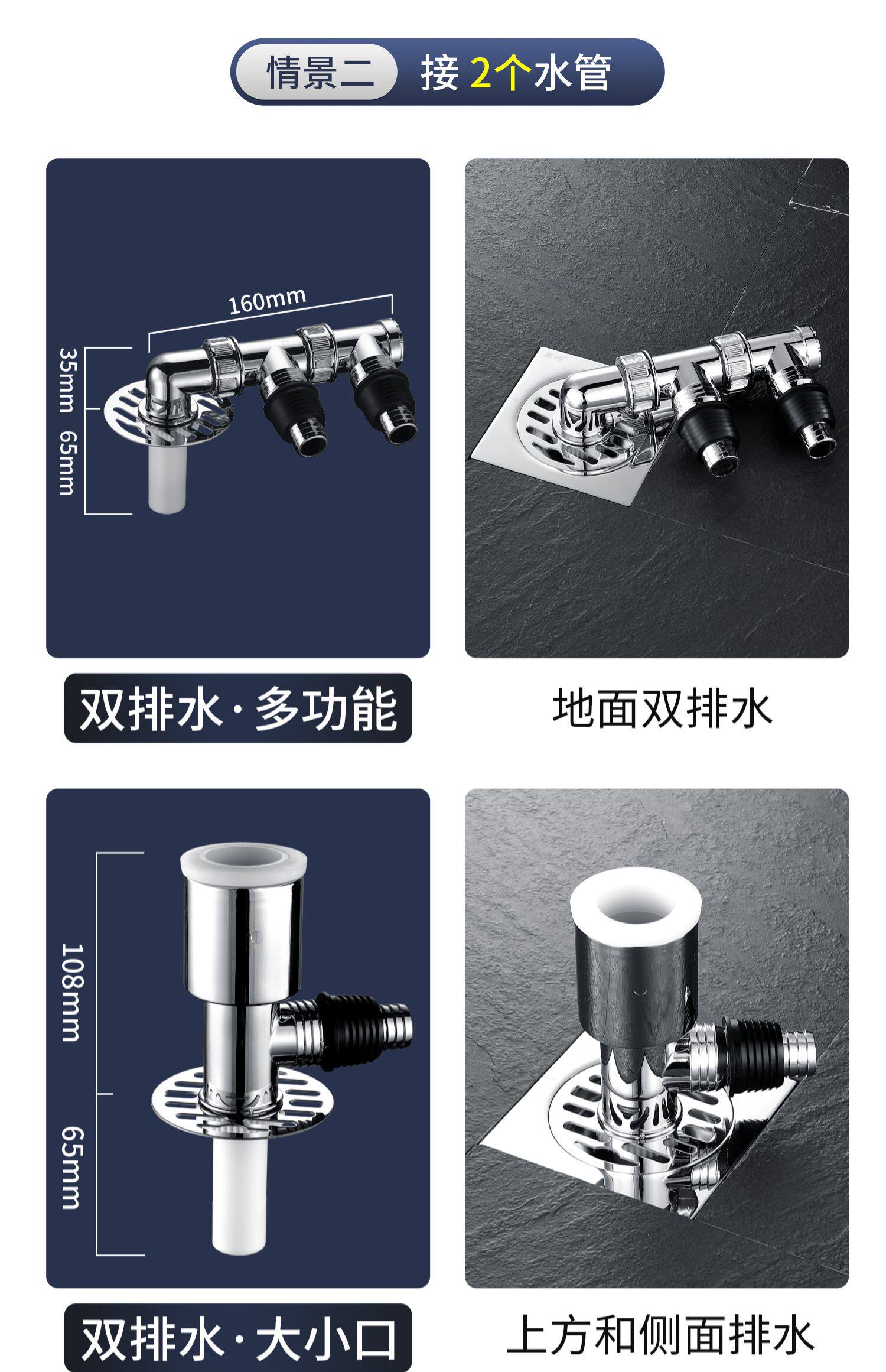 情景二 接 2个水管

160mm

35mm 65mm

双排水·多功能

地面双排水

108mm

65mm

双排水·大小口

上方和侧面排水