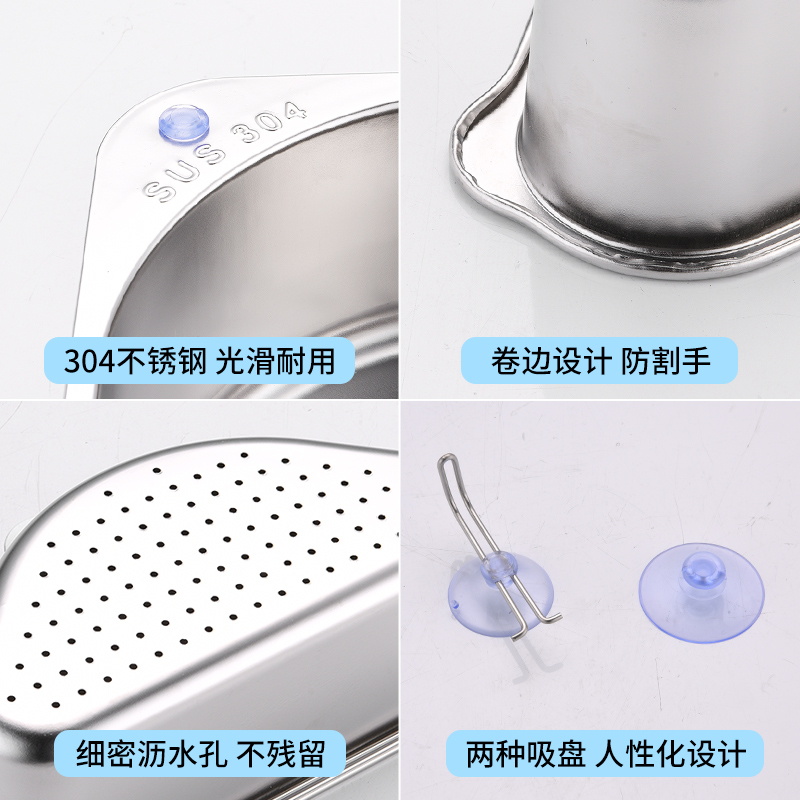 SUS 304

304不锈钢 光滑耐用

卷边设计 防割手

细密沥水孔 不残留

两种吸盘 人性化设计