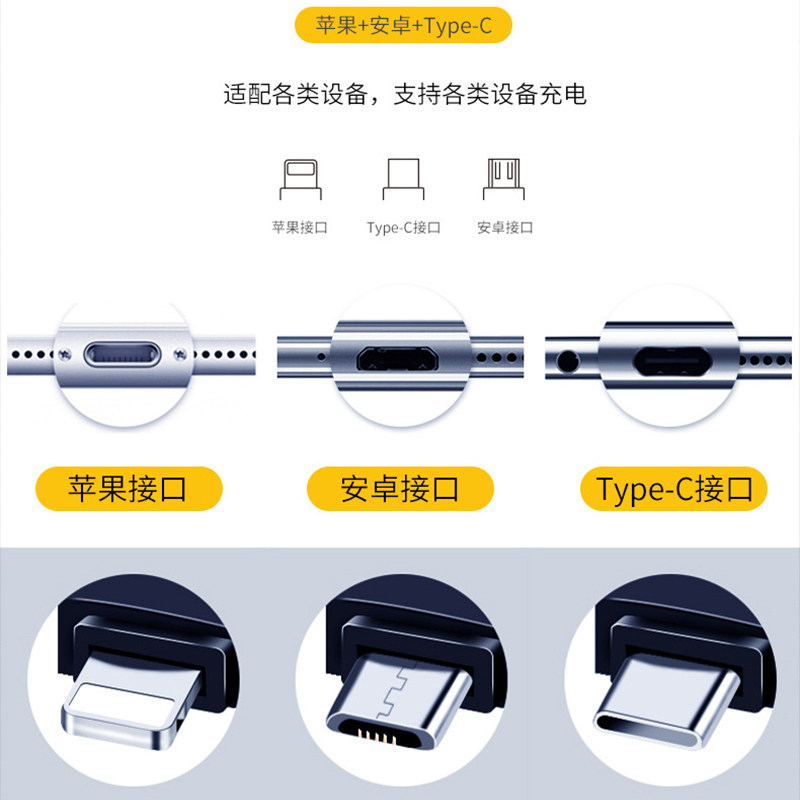 苹果+安卓+Type-C

适配各类设备，支持各类设备充电

苹果接口

Type-C接口

安卓接口

苹果接口

安卓接口

Type-C接口