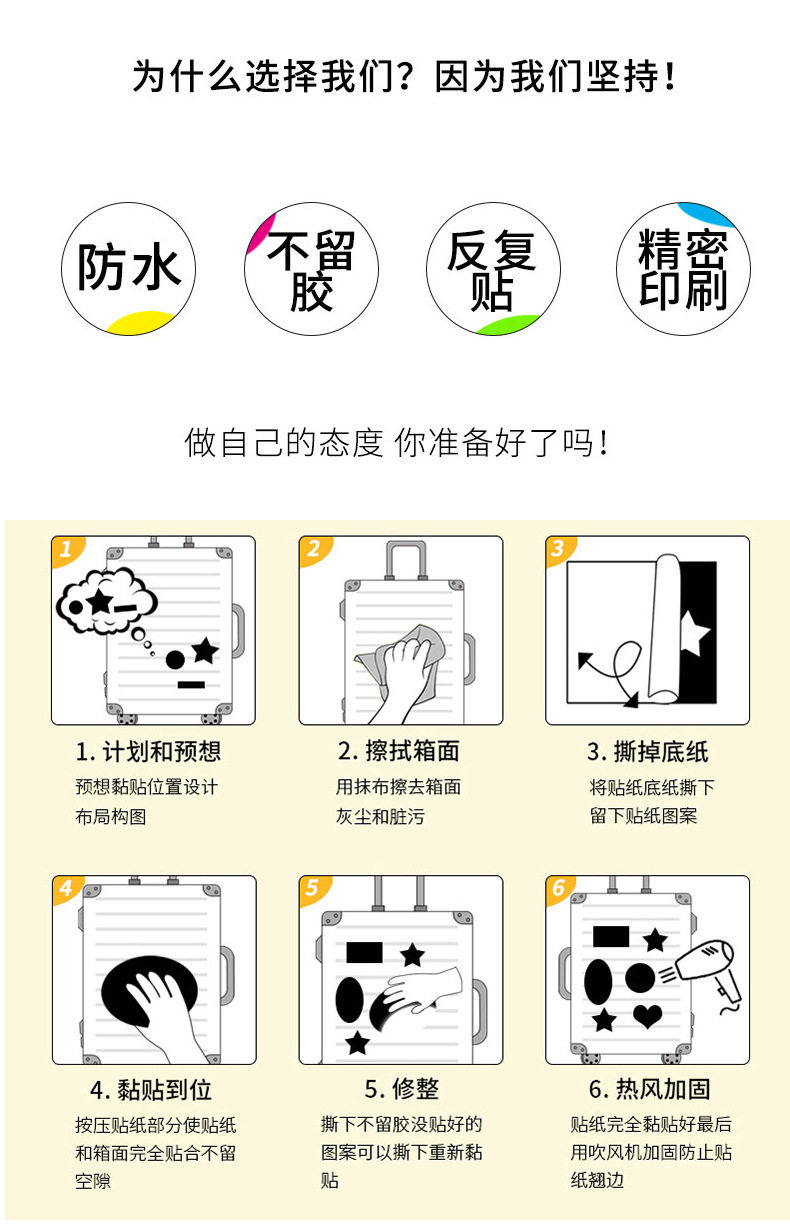 为什么选择我们？因为我们坚持！

防水

不留胶

反复贴

精密印刷

做自己的态度 你准备好了吗！

1

1. 计划和预想

预想黏贴位置设计布局构图

2

2. 擦拭箱面

用抹布擦去箱面灰尘和脏污

3

3. 撕掉底纸

将贴纸底纸撕下留下贴纸图案

4

4. 黏贴到位

按压贴纸部分使贴纸和箱面完全贴合不留空隙

5

5. 修整

撕下不留胶没贴好的图案可以撕下重新黏贴

6

6. 热风加固

贴纸完全黏贴好最后用吹风机加固防止贴纸翘边