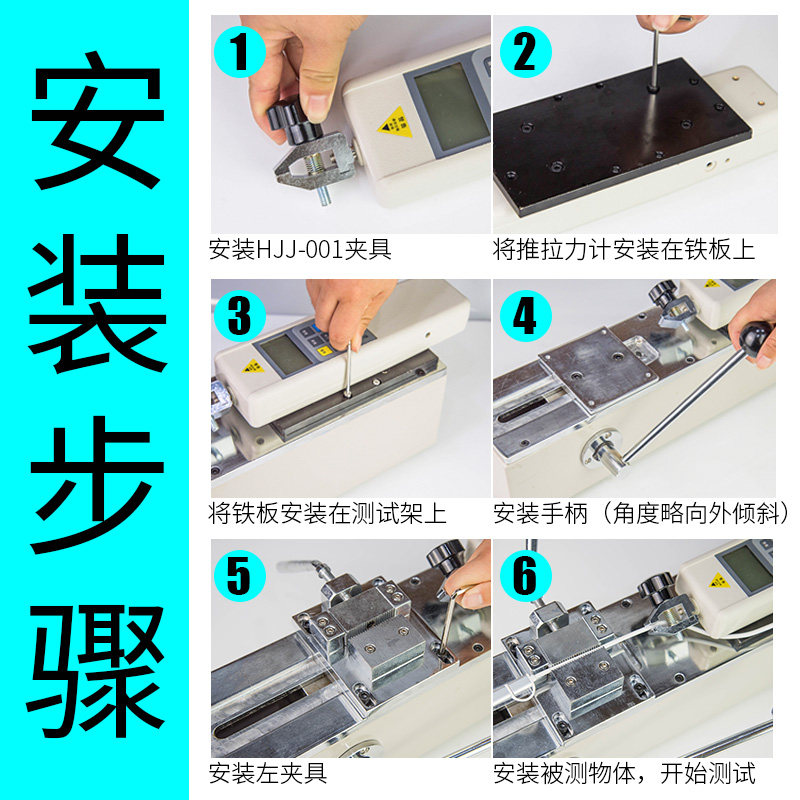 安装步骤

1
安装HJJ-001夹具

2
将推拉力计安装在铁板上

3
将铁板安装在测试架上

4
安装手柄（角度略向外倾斜）

5
安装左夹具

6
安装被测物体，开始测试