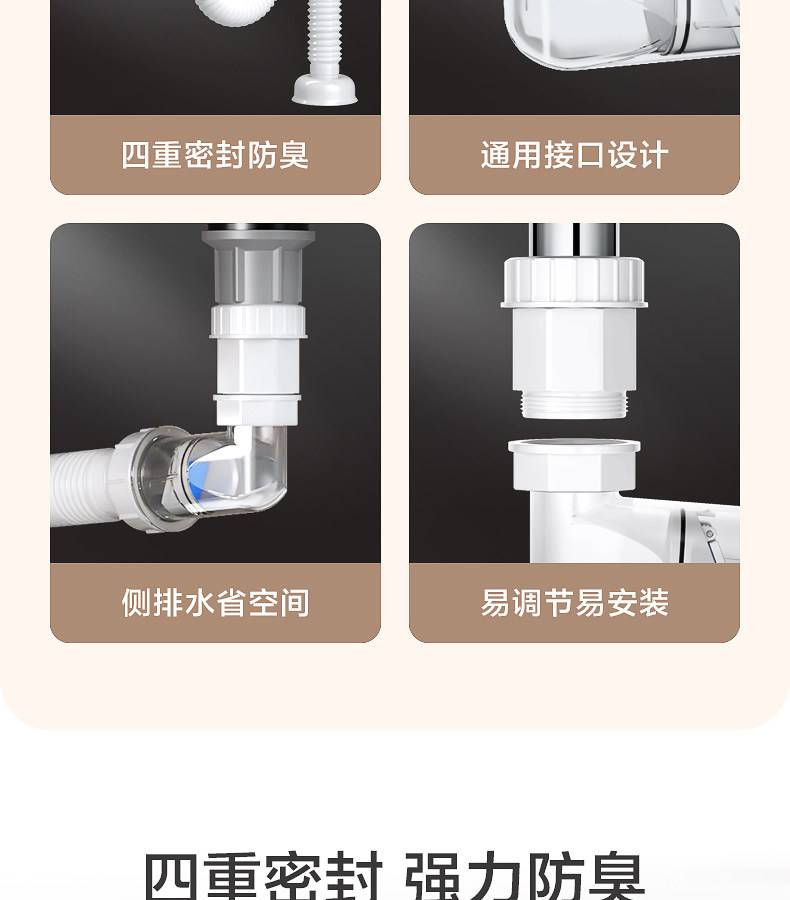 四重密封防臭

通用接口设计

侧排水省空间

易调节易安装

四重密封 强力防臭