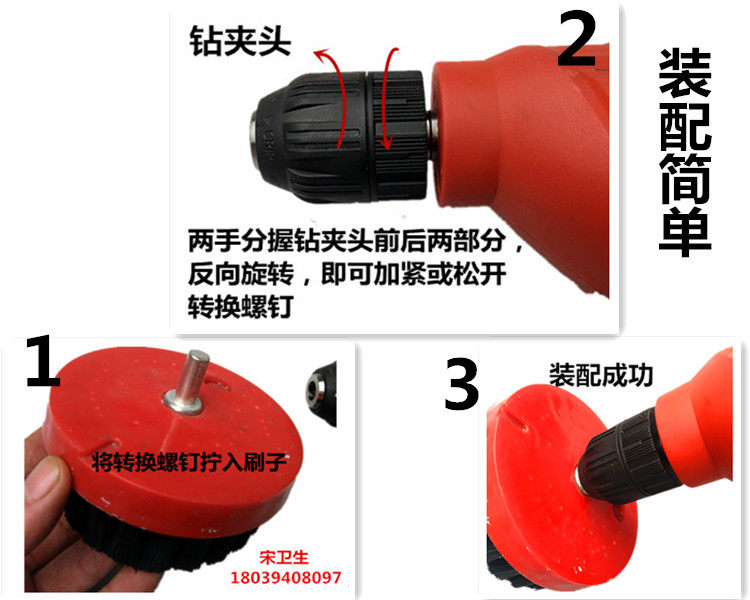 钻夹头

2

装配简单

两手分握钻夹头前后两部分，反向旋转，即可加紧或松开转换螺钉

1

将转换螺钉拧入刷子

宋卫生
18039408097

3

装配成功