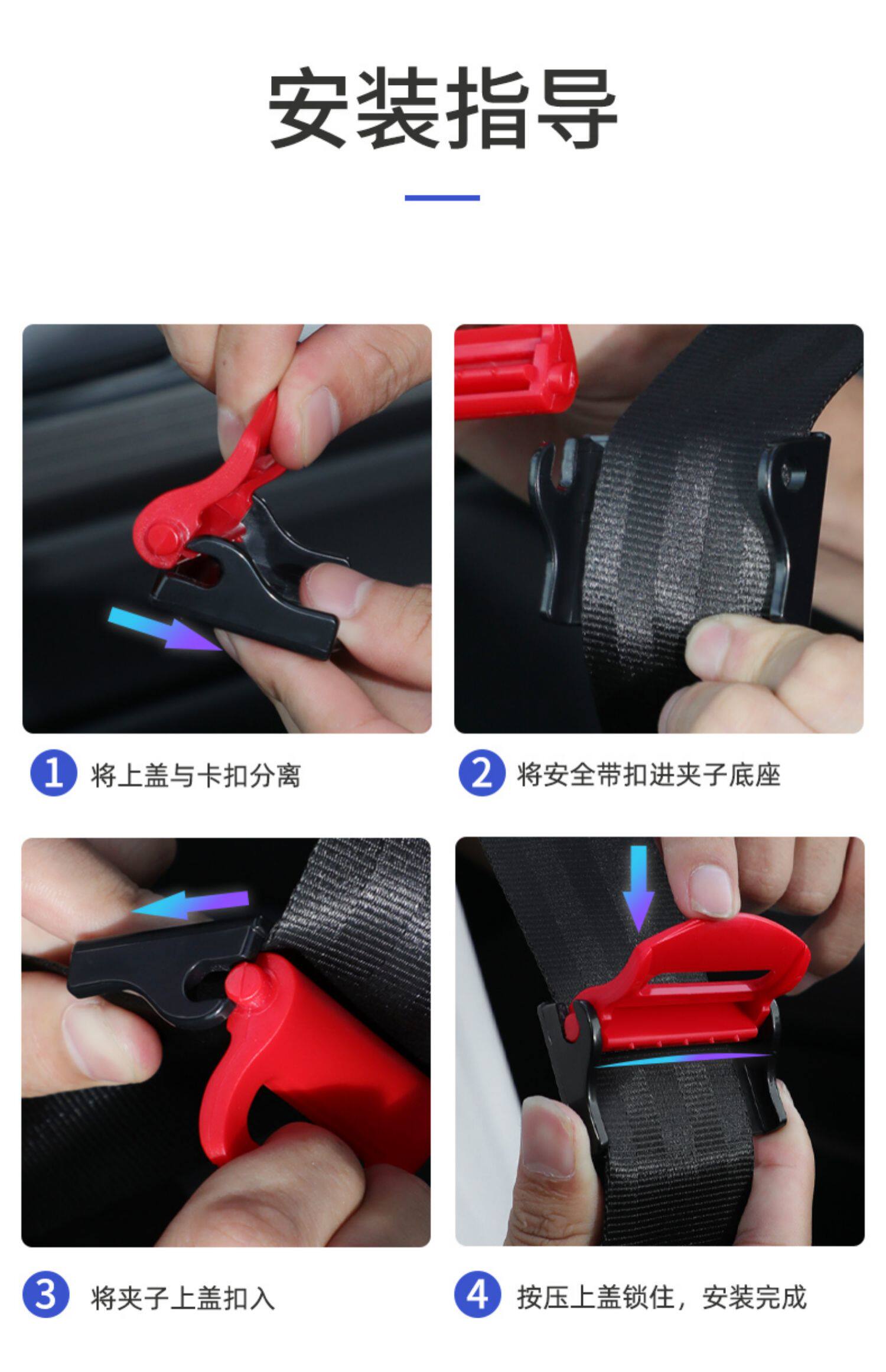 安装指导

1 将上盖与卡扣分离

2 将安全带扣进夹子底座

3 将夹子上盖扣入

4 按压上盖锁住，安装完成