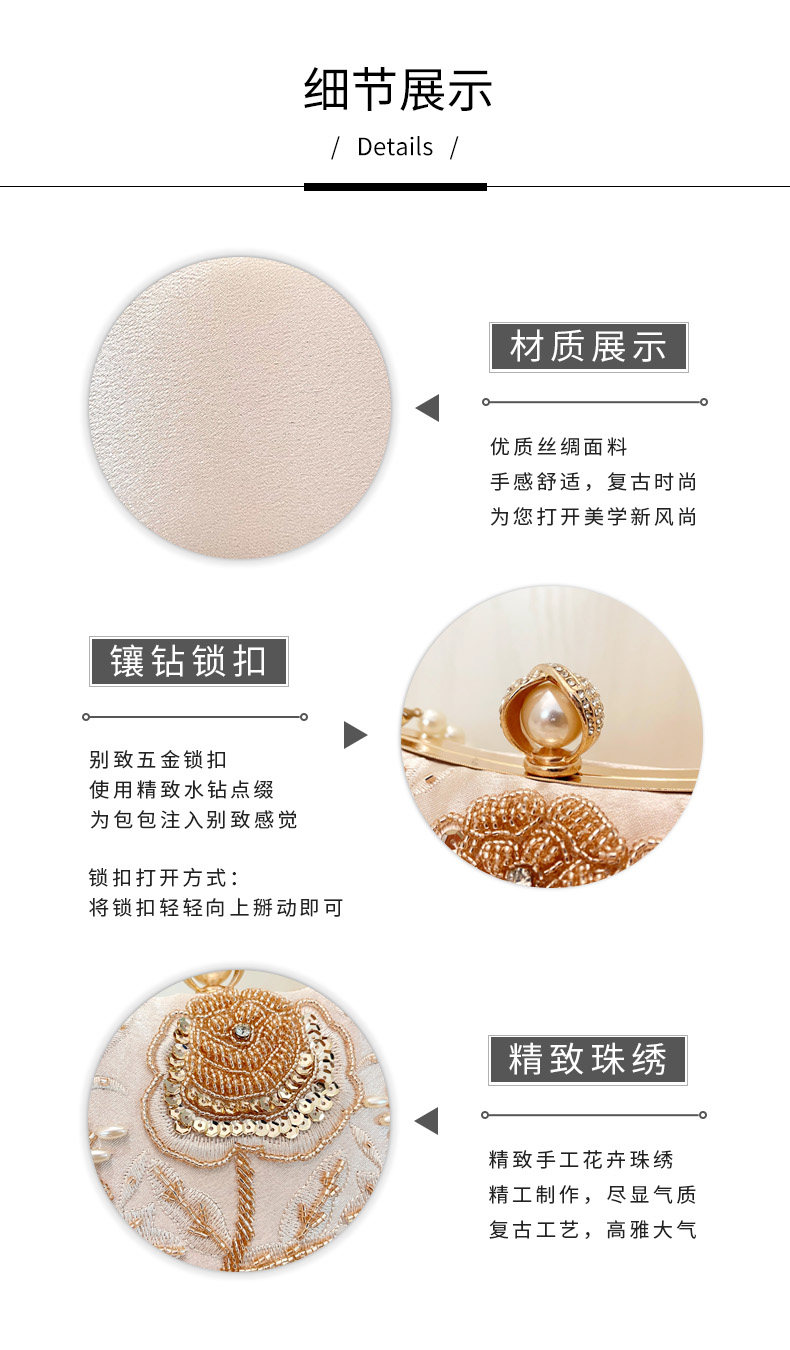 细节展示

/ Details /

材质展示

优质丝绸面料
手感舒适，复古时尚
为您打开美学新风尚

镶钻锁扣

别致五金锁扣
使用精致水钻点缀
为包包注入别致感觉

锁扣打开方式：
将锁扣轻轻向上掰动即可

精致珠绣

精致手工花卉珠绣
精工制作，尽显气质
复古工艺，高雅大气