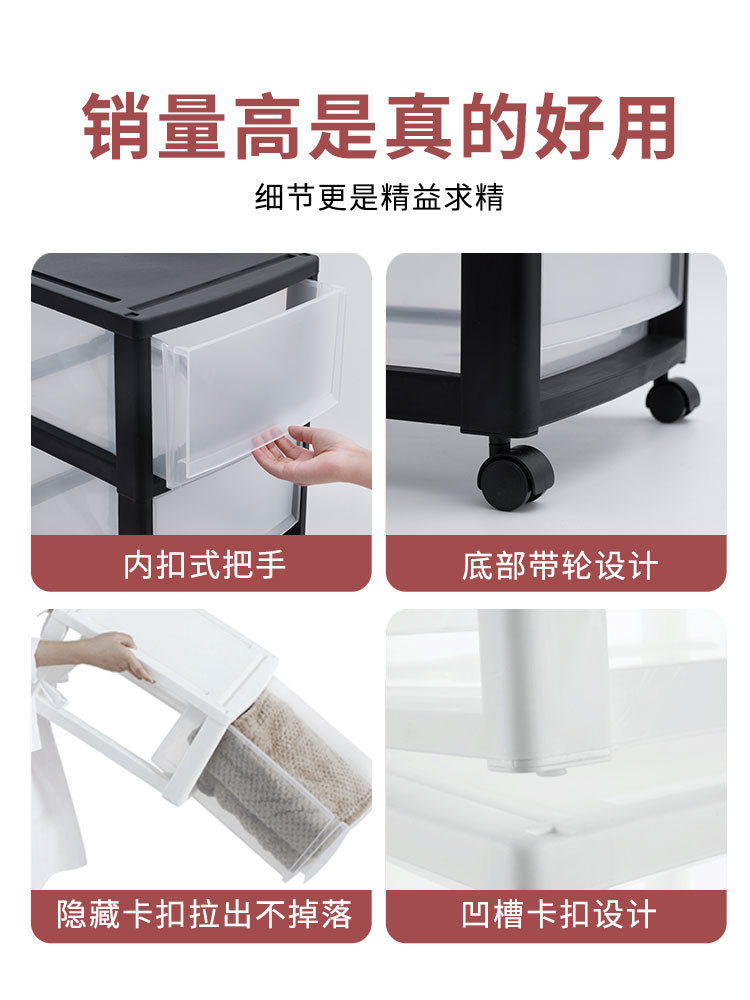 销量高是真的好用

细节更是精益求精

内扣式把手

底部带轮设计

隐藏卡扣拉出不掉落

凹槽卡扣设计