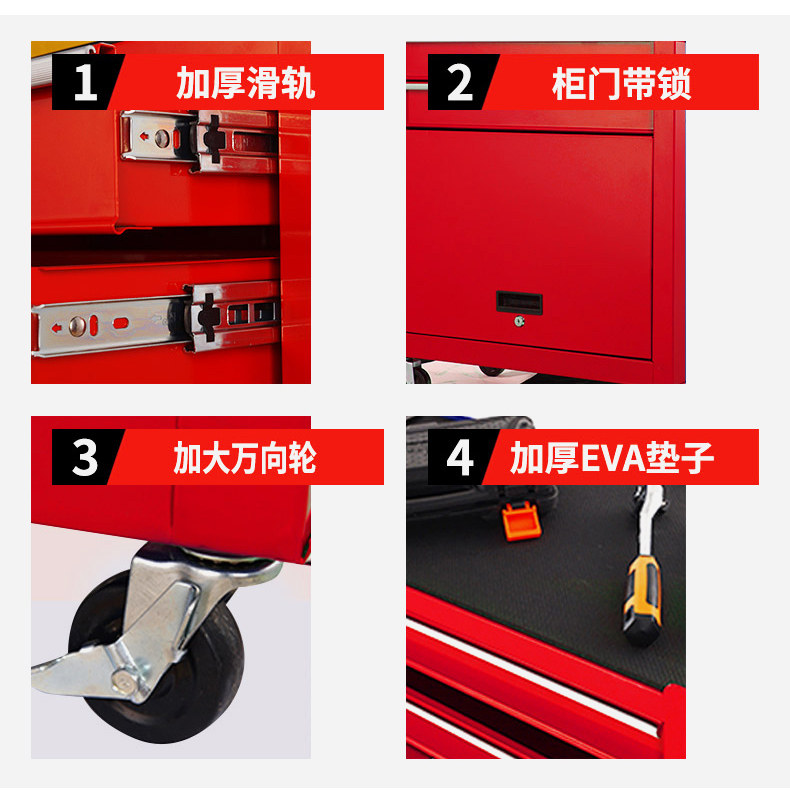 1 加厚滑轨

2 柜门带锁

3 加大万向轮

4 加厚EVA垫子